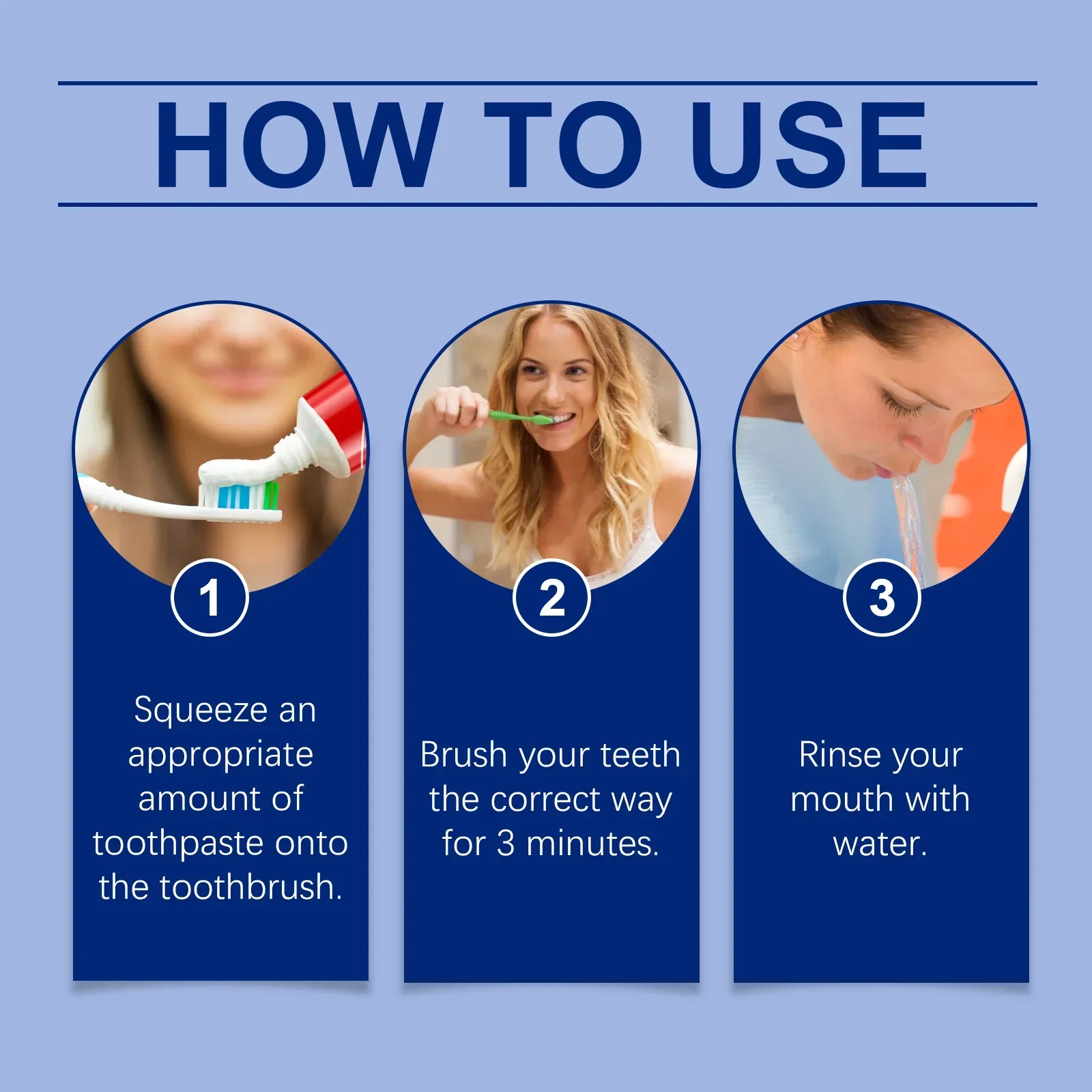 HOW TO USE

1

Squeeze an appropriate amount of toothpaste onto the toothbrush.

2

Brush your teeth the correct way for 3 minutes.

3

Rinse your mouth with water.