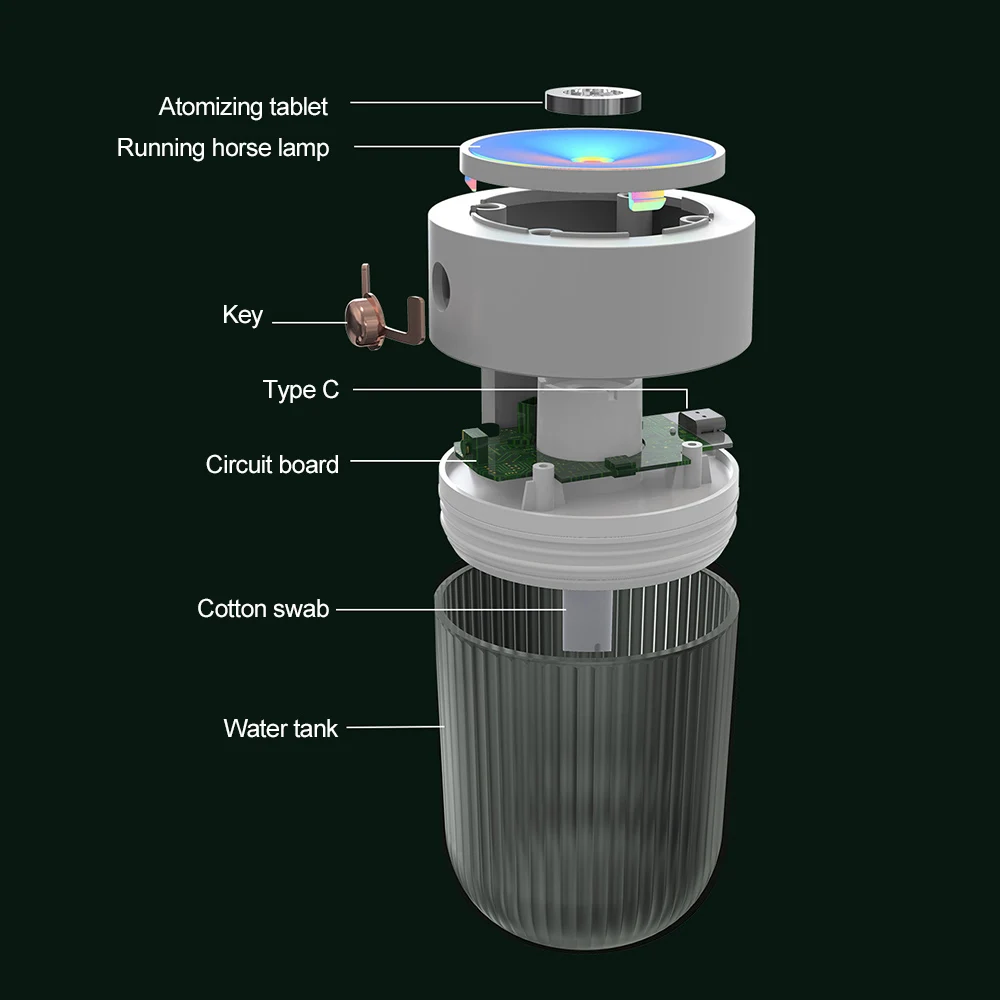 Atomizing tablet
Running horse lamp
Key
Type C
Circuit board
Cotton swab
Water tank