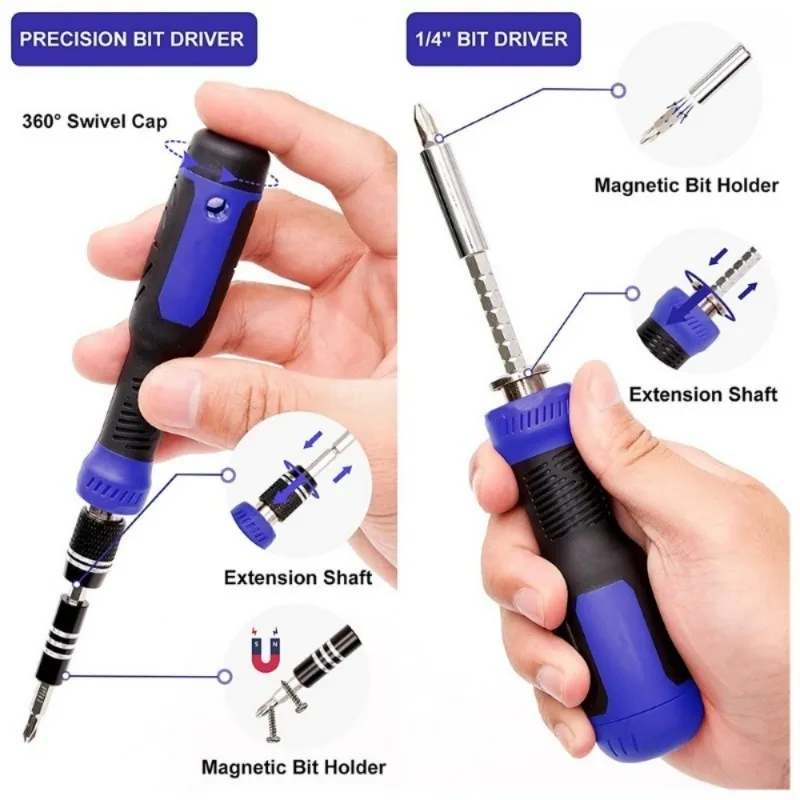 PRECISION BIT DRIVER

360° Swivel Cap

Extension Shaft

S N

Magnetic Bit Holder

1/4" BIT DRIVER

Magnetic Bit Holder

Extension Shaft