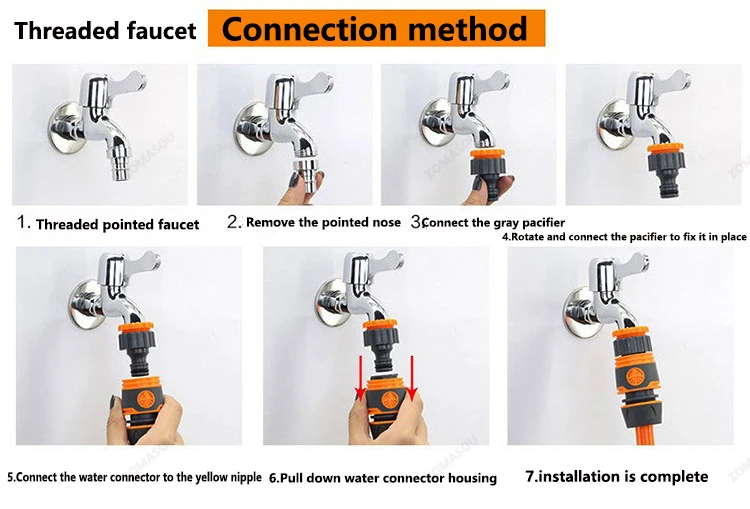 Threaded faucet Connection method

1. Threaded pointed faucet

2. Remove the pointed nose

3.Connect the gray pacifier

4.Rotate and connect the pacifier to fix it in place

5.Connect the water connector to the yellow nipple

6.Pull down water connector housing

7.installation is complete

ZOMASOU