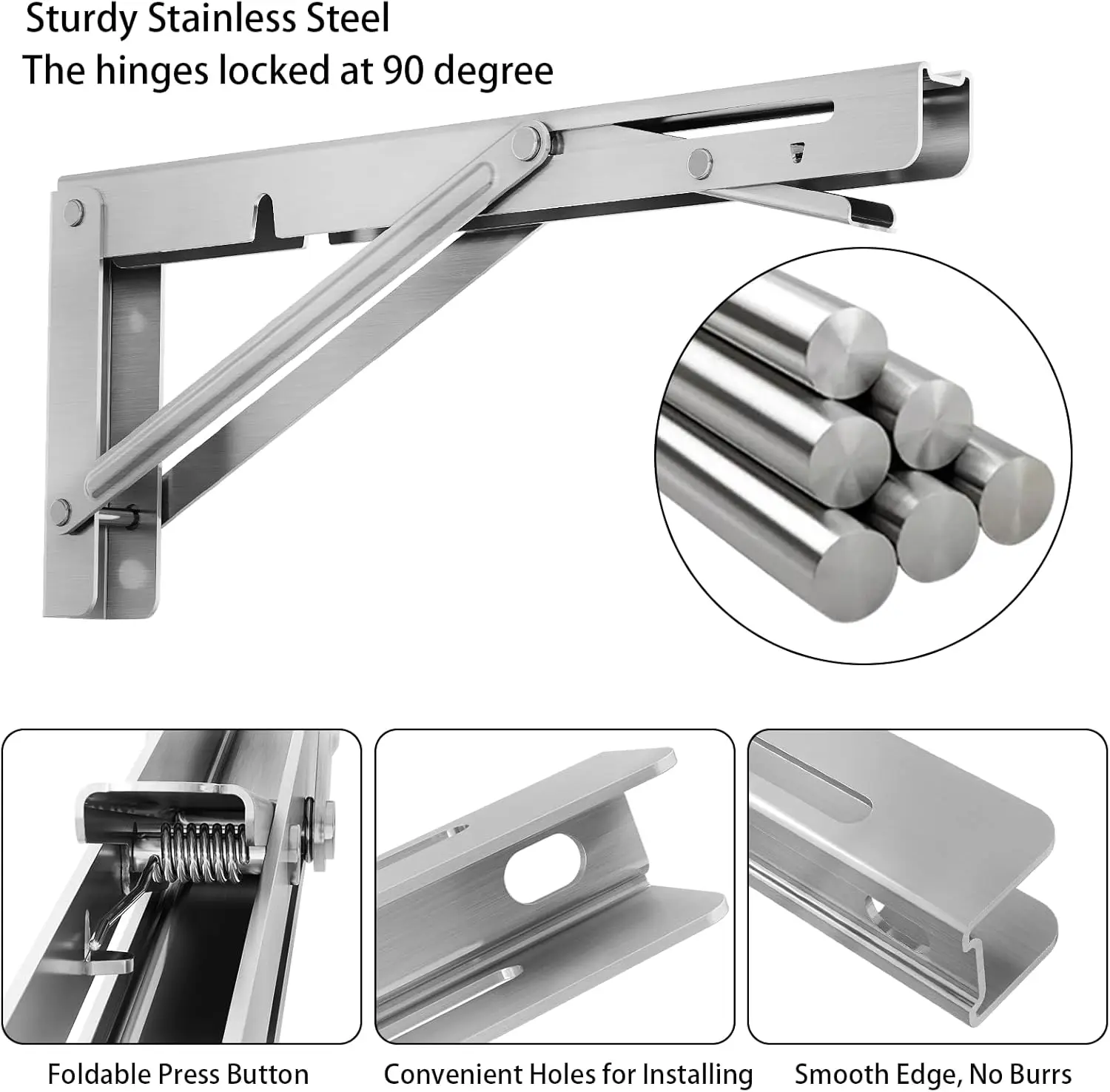 Sturdy Stainless Steel
The hinges locked at 90 degree

Foldable Press Button

Convenient Holes for Installing

Smooth Edge, No Burrs