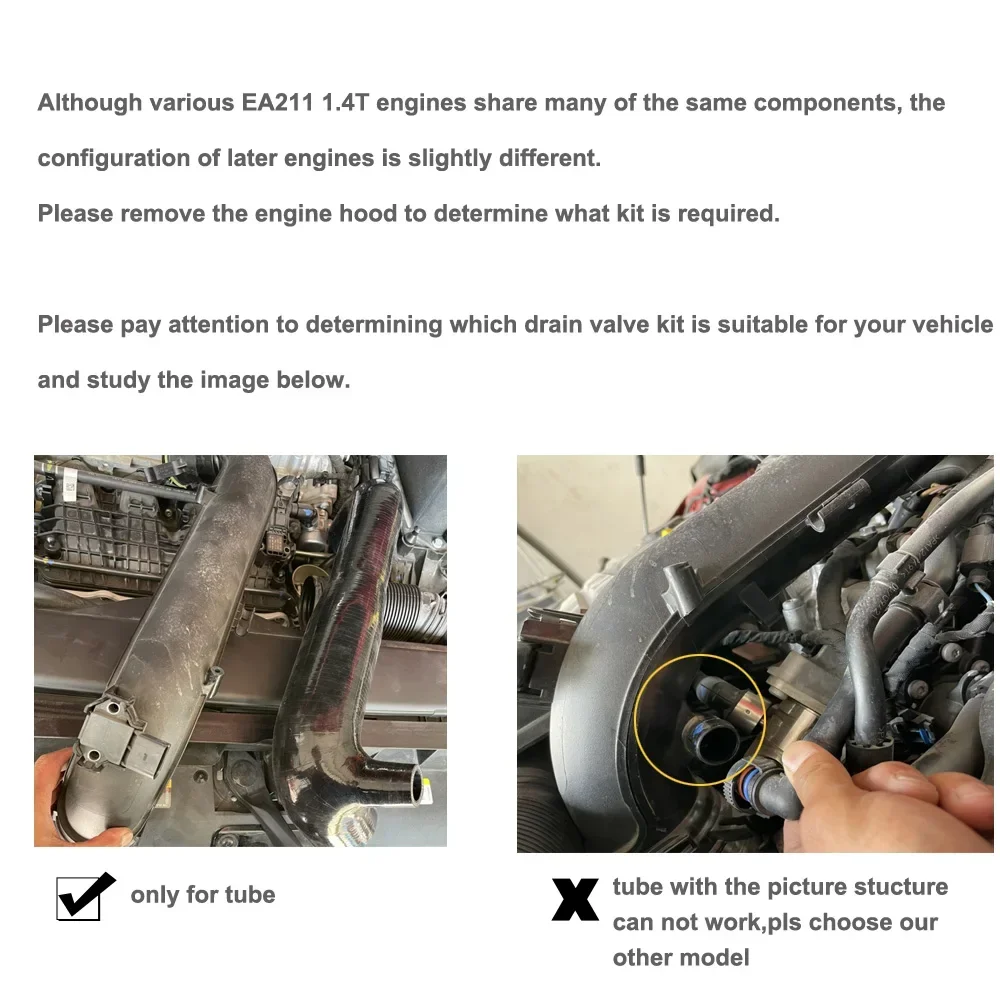 Although various EA211 1.4T engines share many of the same components, the configuration of later engines is slightly different.

Please remove the engine hood to determine what kit is required.

Please pay attention to determining which drain valve kit is suitable for your vehicle and study the image below.

only for tube

tube with the picture stucture can not work,pls choose our other model