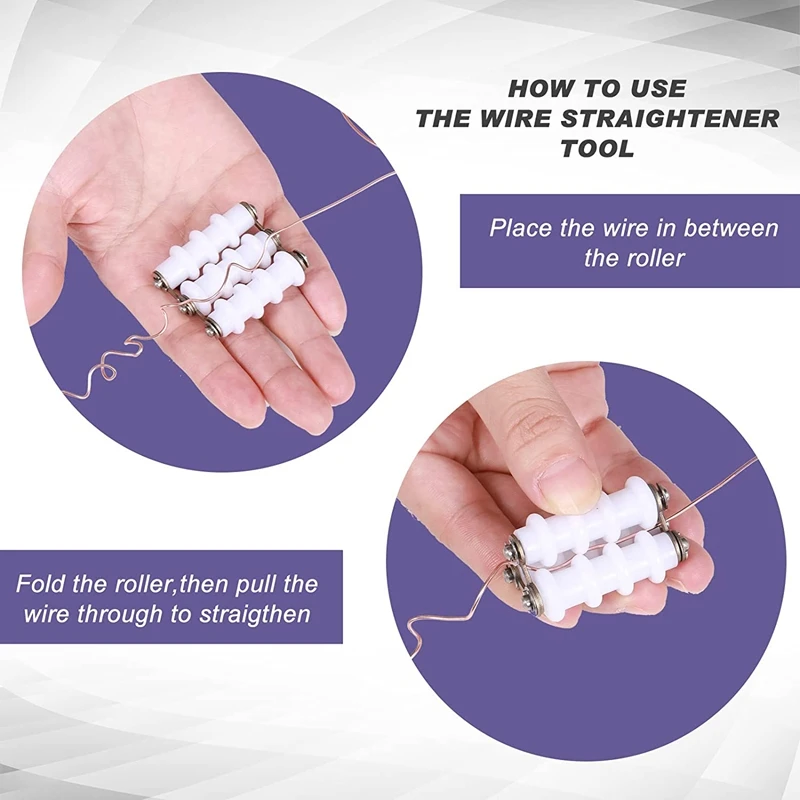 HOW TO USE
THE WIRE STRAIGHTENER
TOOL

Place the wire in between the roller

Fold the roller,then pull the wire through to straighten