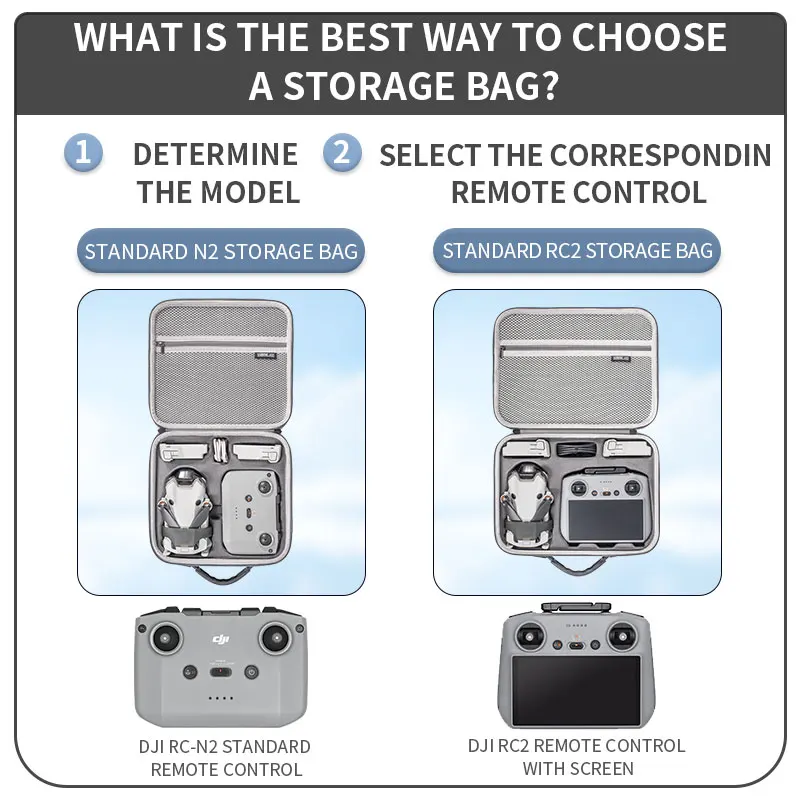 WHAT IS THE BEST WAY TO CHOOSE A STORAGE BAG?

1 DETERMINE THE MODEL

2 SELECT THE CORRESPONDIN REMOTE CONTROL

STANDARD N2 STORAGE BAG

STANDARD RC2 STORAGE BAG

dji

DJI RC-N2 STANDARD REMOTE CONTROL

DJI RC2 REMOTE CONTROL WITH SCREEN