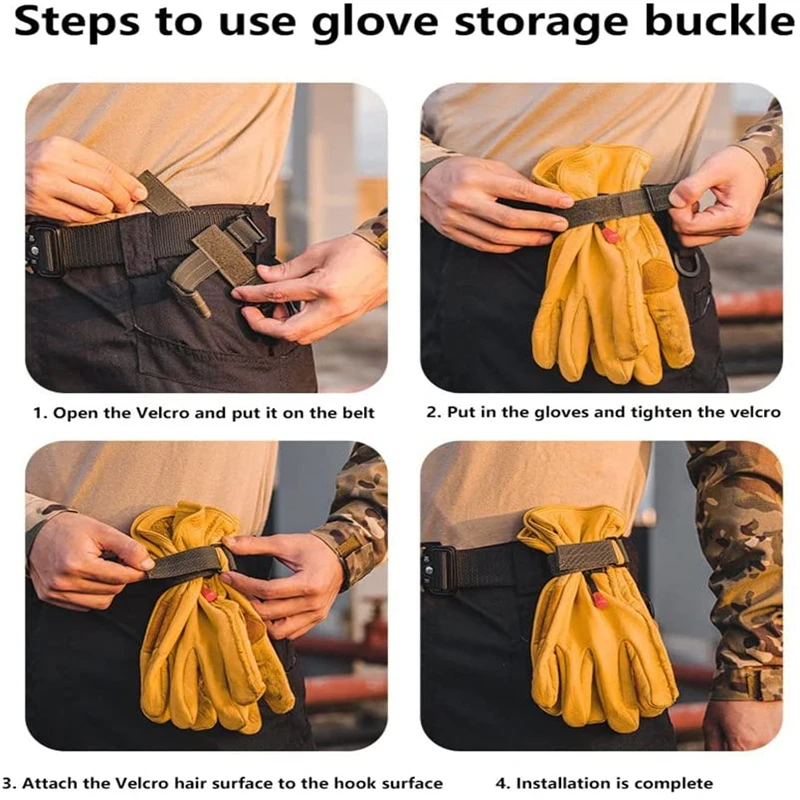 Steps to use glove storage buckle

1. Open the Velcro and put it on the belt

2. Put in the gloves and tighten the velcro

3. Attach the Velcro hair surface to the hook surface

4. Installation is complete