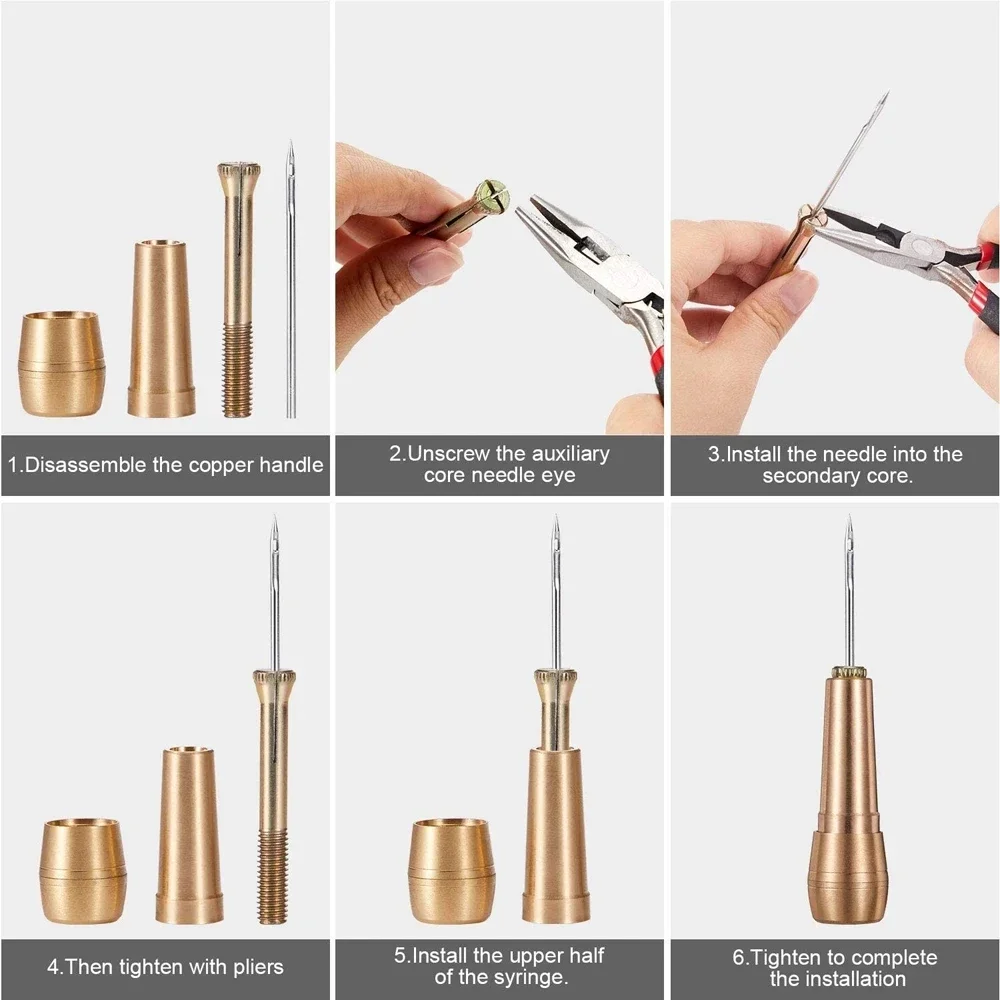 1.Disassemble the copper handle

2.Unscrew the auxiliary core needle eye

3.Install the needle into the secondary core.

4.Then tighten with pliers

5.Install the upper half of the syringe.

6.Tighten to complete the installation