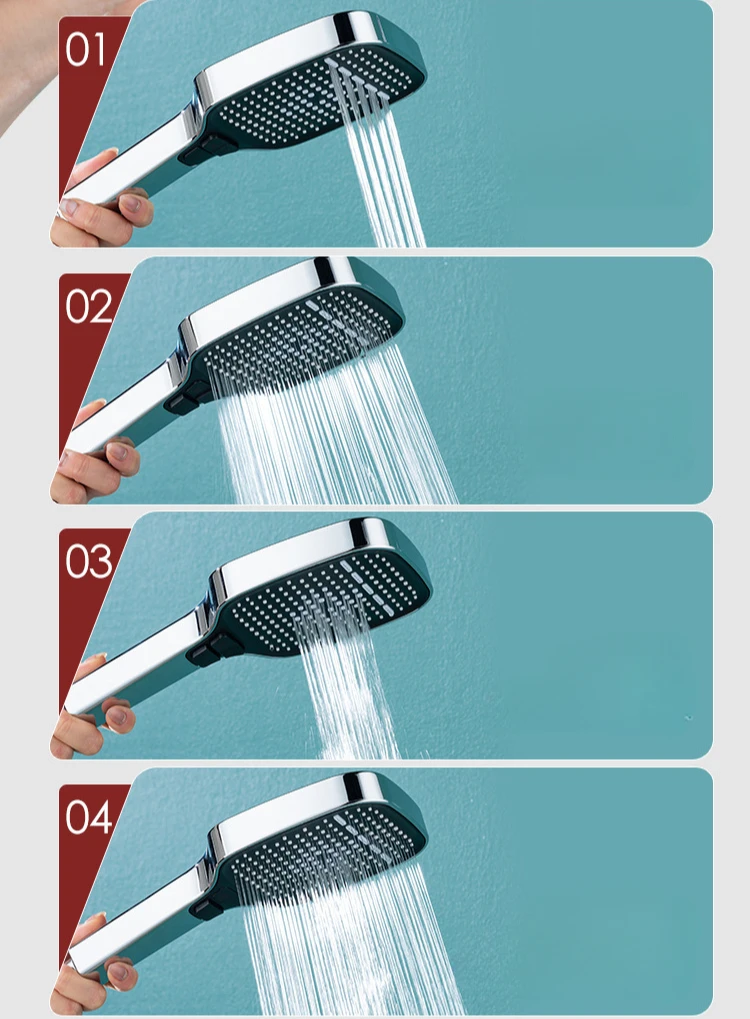 01

02

03

04