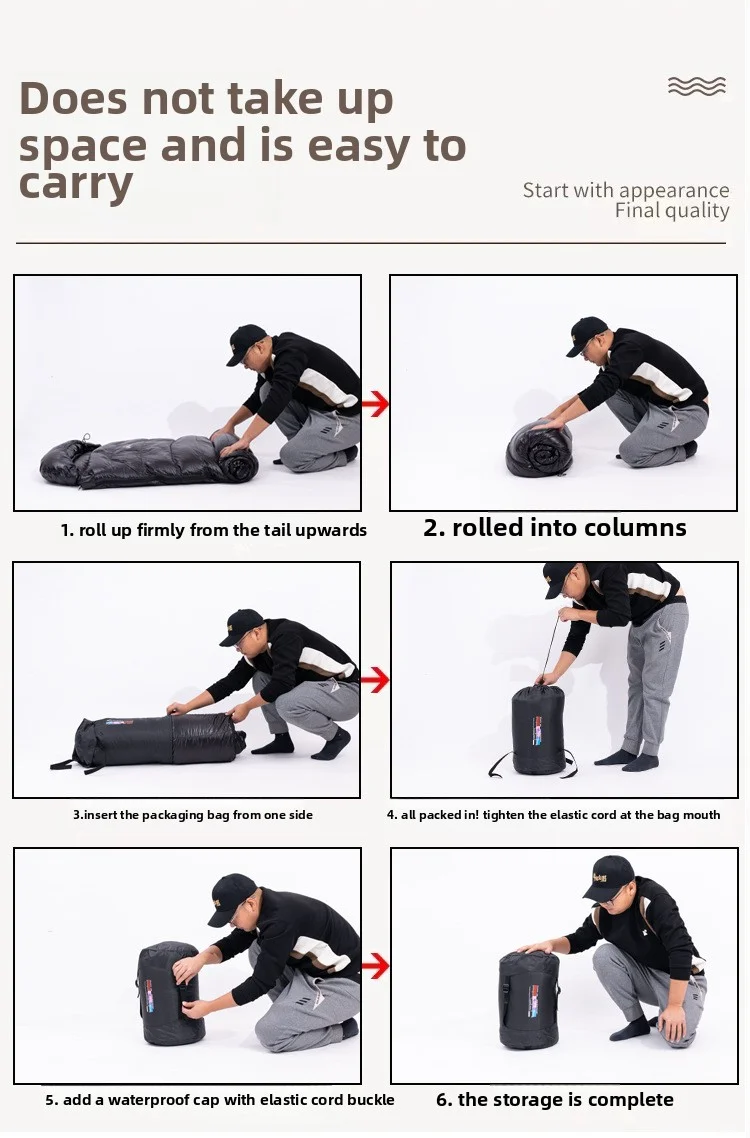 Does not take up space and is easy to carry

Start with appearance
Final quality

1. roll up firmly from the tail upwards

2. rolled into columns

3.insert the packaging bag from one side

4. all packed in! tighten the elastic cord at the bag mouth

5. add a waterproof cap with elastic cord buckle

6. the storage is complete