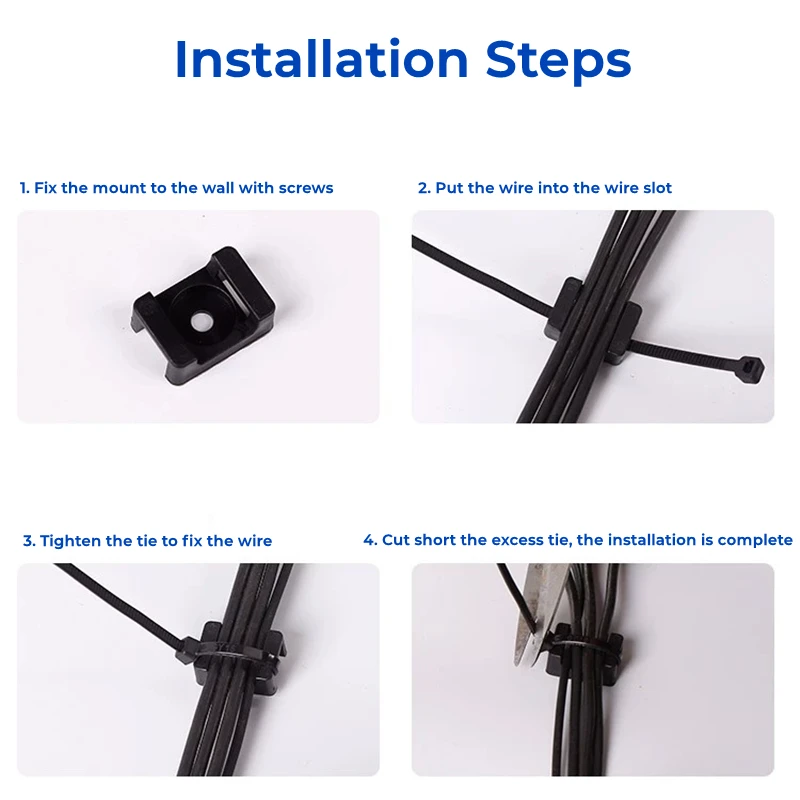 Installation Steps

1. Fix the mount to the wall with screws

2. Put the wire into the wire slot

3. Tighten the tie to fix the wire

4. Cut short the excess tie, the installation is complete