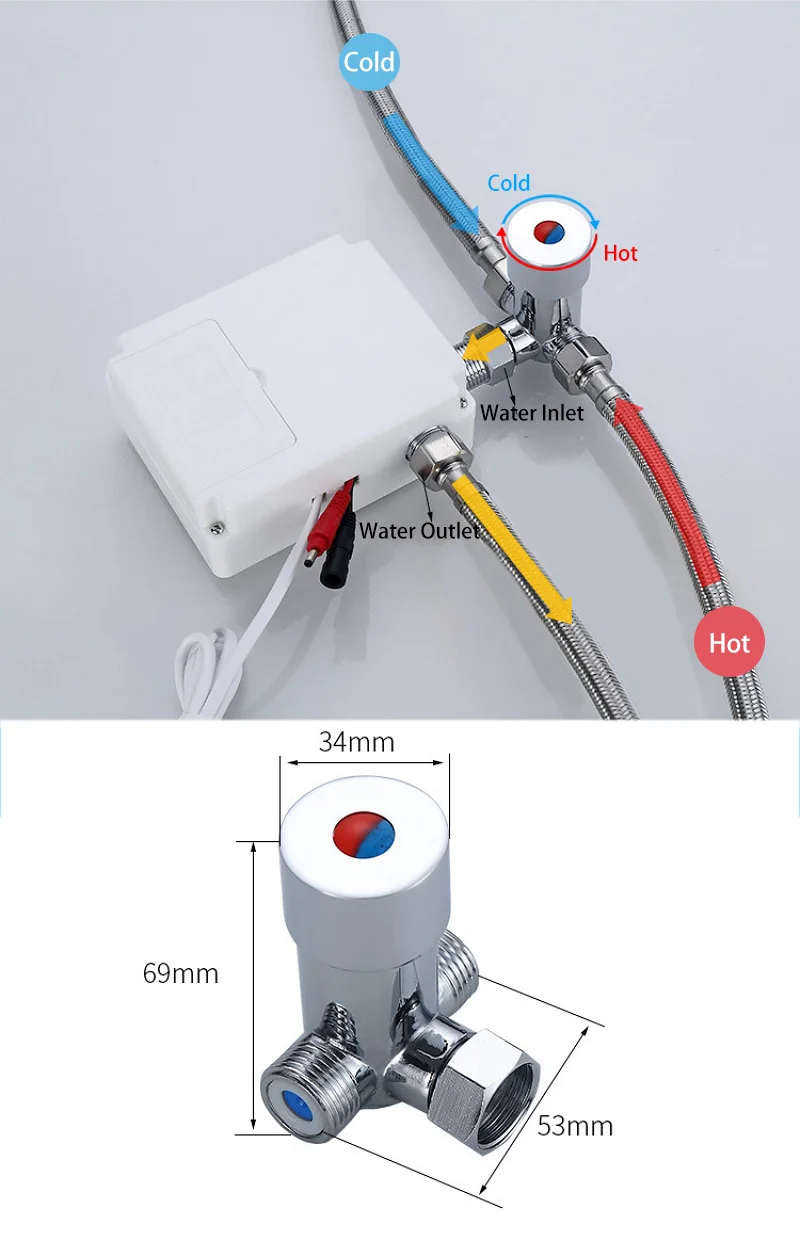 Cold

Cold

Hot

Water Inlet

Water Outlet

Hot

34mm

69mm

53mm