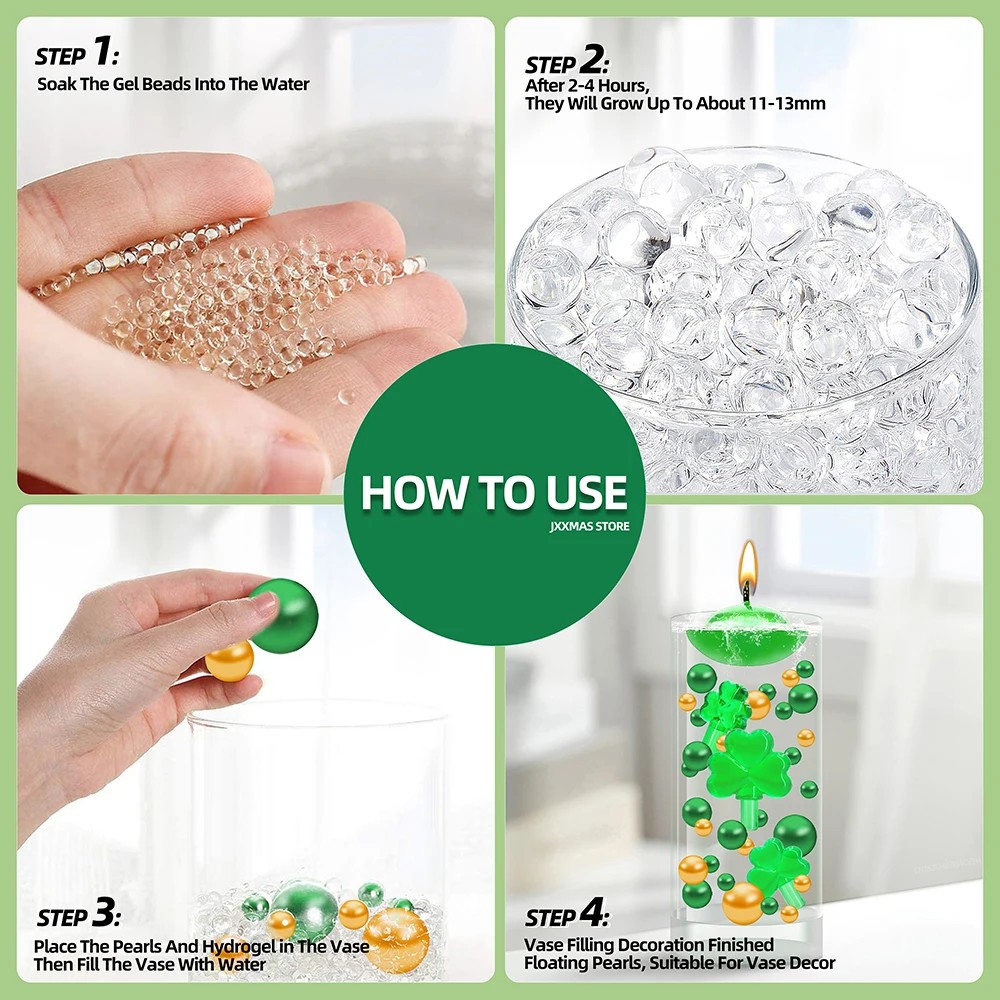 STEP 1:
Soak The Gel Beads Into The Water

STEP 2:
After 2-4 Hours, They Will Grow Up To About 11-13mm

HOW TO USE
JXXMAS STORE

STEP 3:
Place The Pearls And Hydrogel in The Vase Then Fill The Vase With Water

STEP 4:
Vase Filling Decoration Finished Floating Pearls, Suitable For Vase Decor