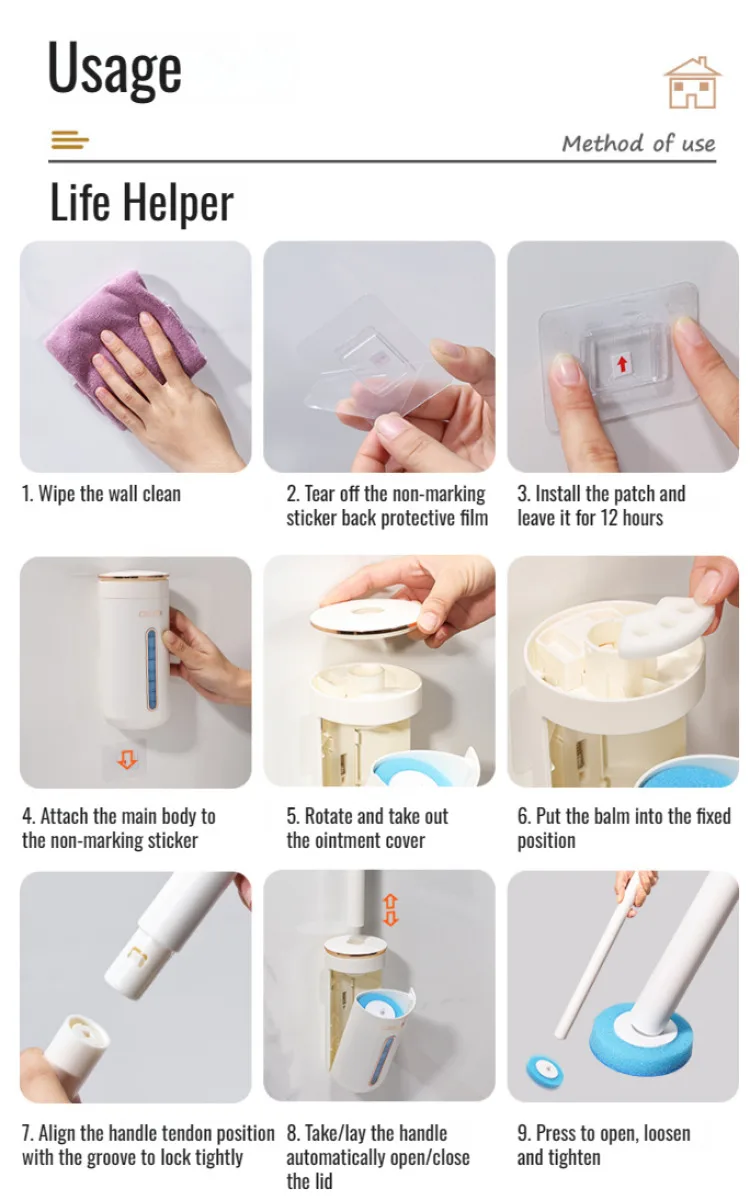 Usage

Method of use

Life Helper

1. Wipe the wall clean

2. Tear off the non-marking sticker back protective film

3. Install the patch and leave it for 12 hours

4. Attach the main body to the non-marking sticker

5. Rotate and take out the ointment cover

6. Put the balm into the fixed position

7. Align the handle tendon position with the groove to lock tightly

8. Take/lay the handle automatically open/close the lid

9. Press to open, loosen and tighten