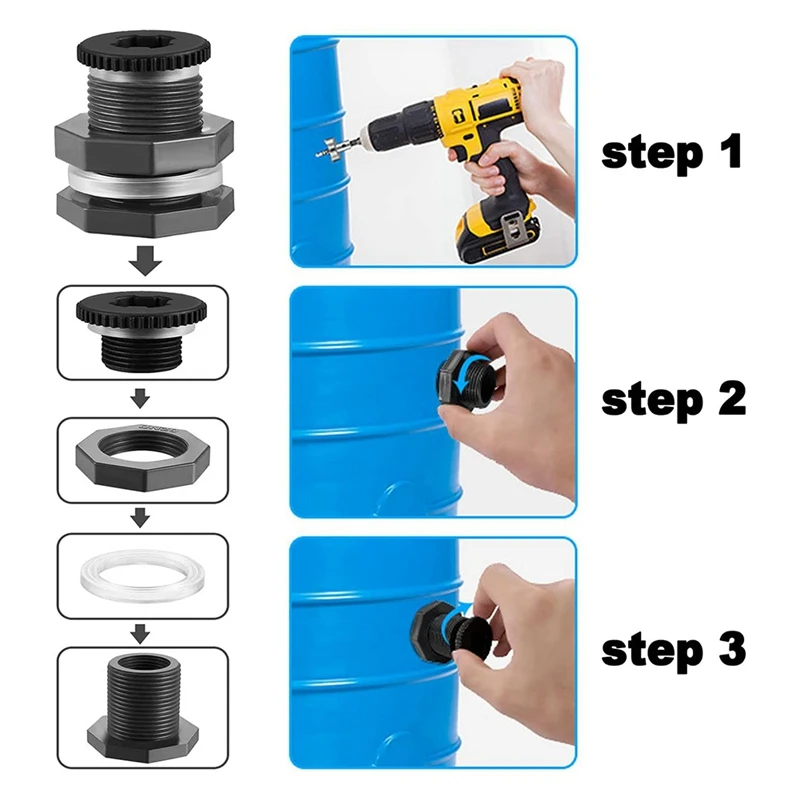 step 1

step 2

step 3