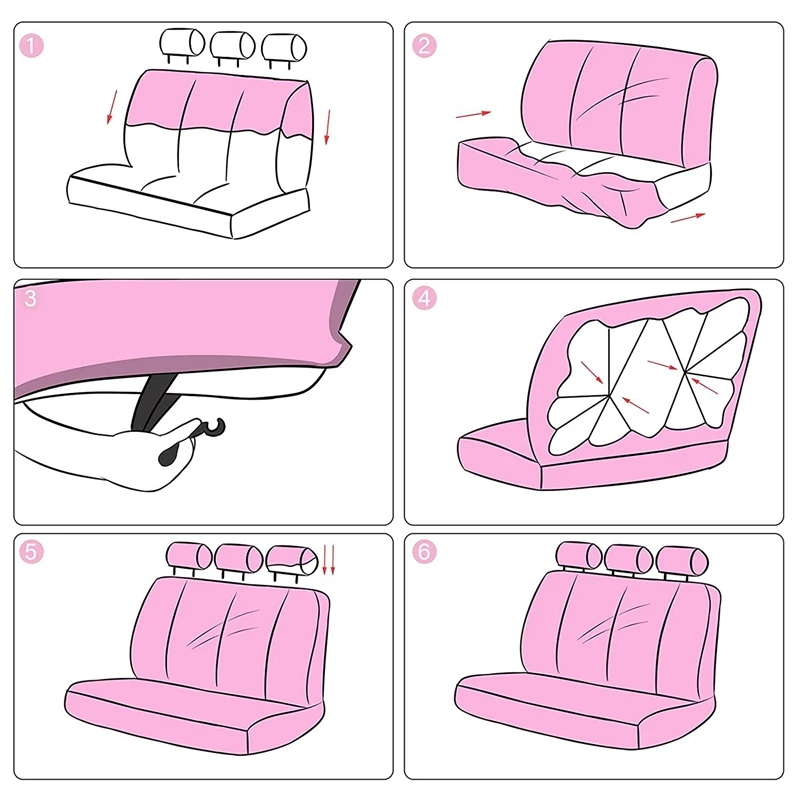 1

2

3

4

5

6