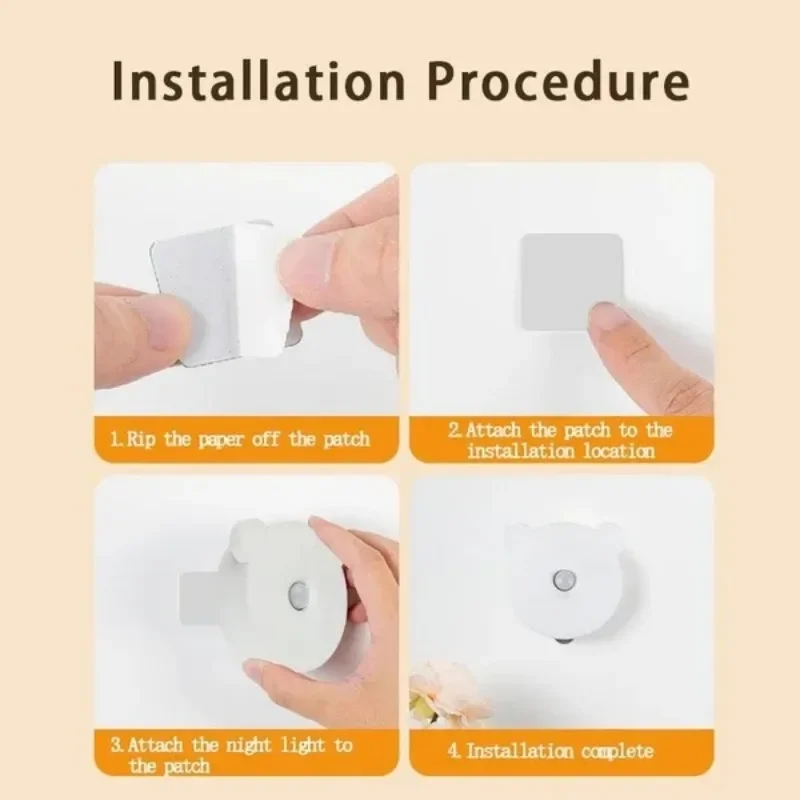 Installation Procedure

1. Rip the paper off the patch

2. Attach the patch to the installation location

3. Attach the night light to the patch

4. Installation complete