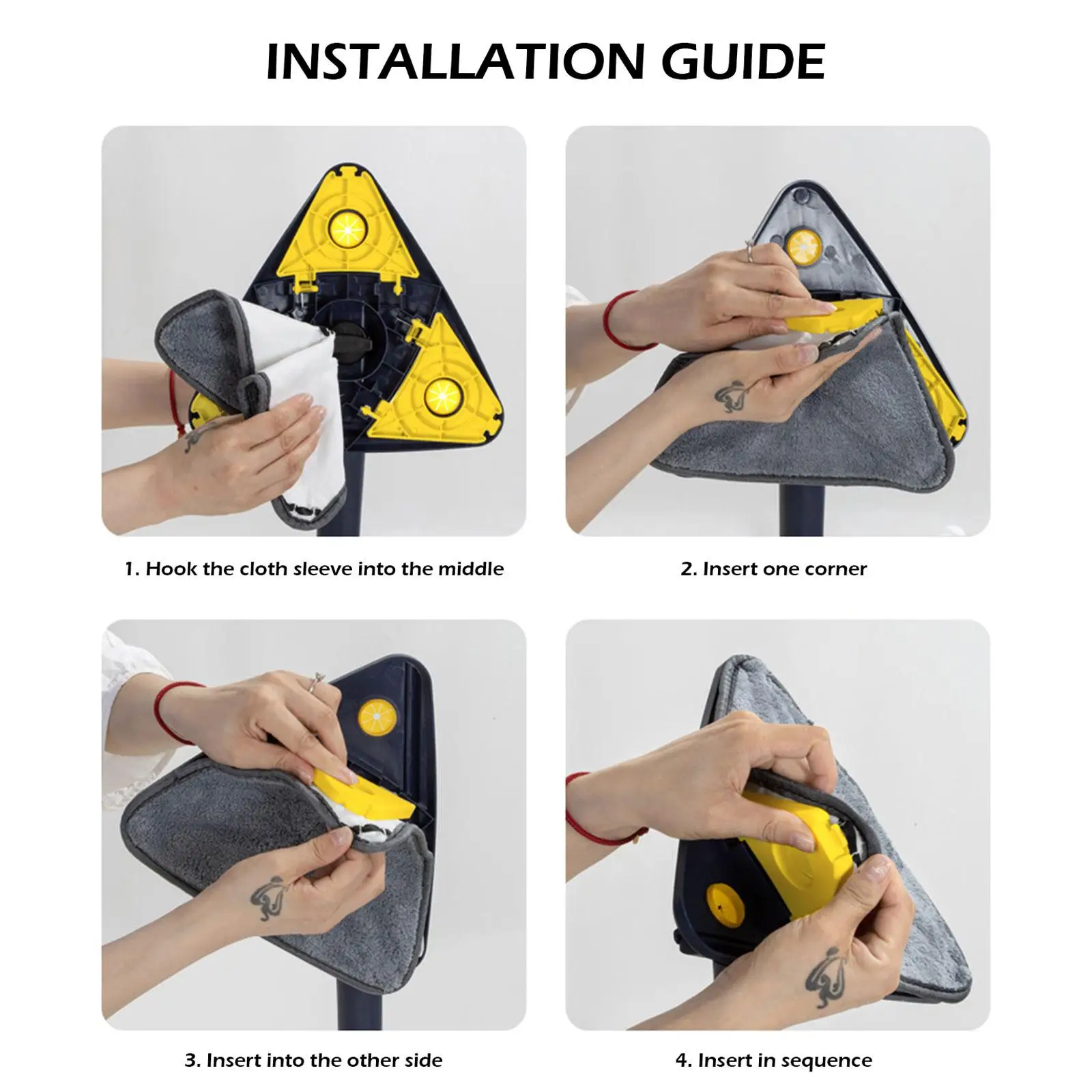 INSTALLATION GUIDE

1. Hook the cloth sleeve into the middle

2. Insert one corner

3. Insert into the other side

4. Insert in sequence