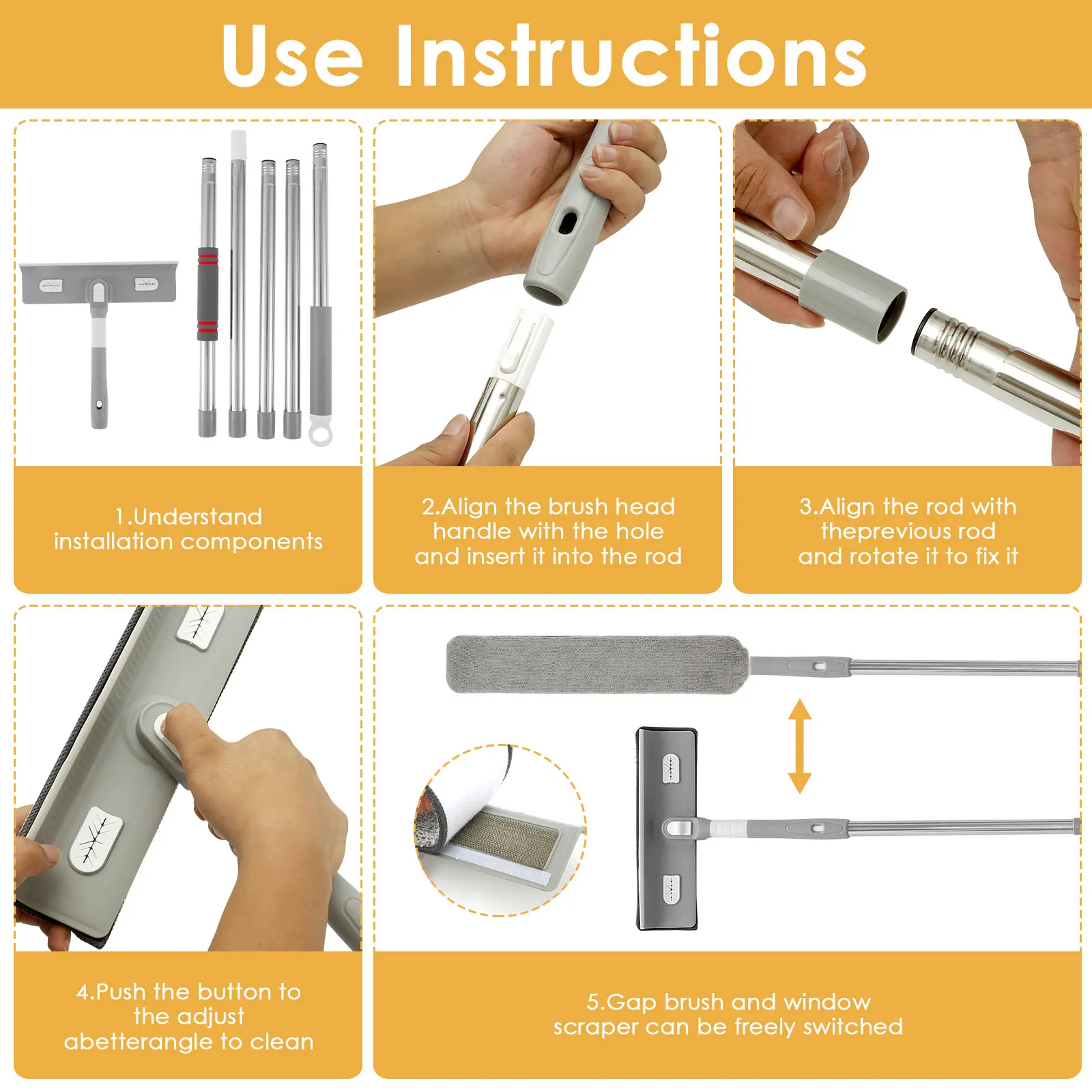 Use Instructions

1.Understand installation components

2.Align the brush head handle with the hole and insert it into the rod

3.Align the rod with theprevious rod and rotate it to fix it

4.Push the button to the adjust abetterangle to clean

5.Gap brush and window scraper can be freely switched