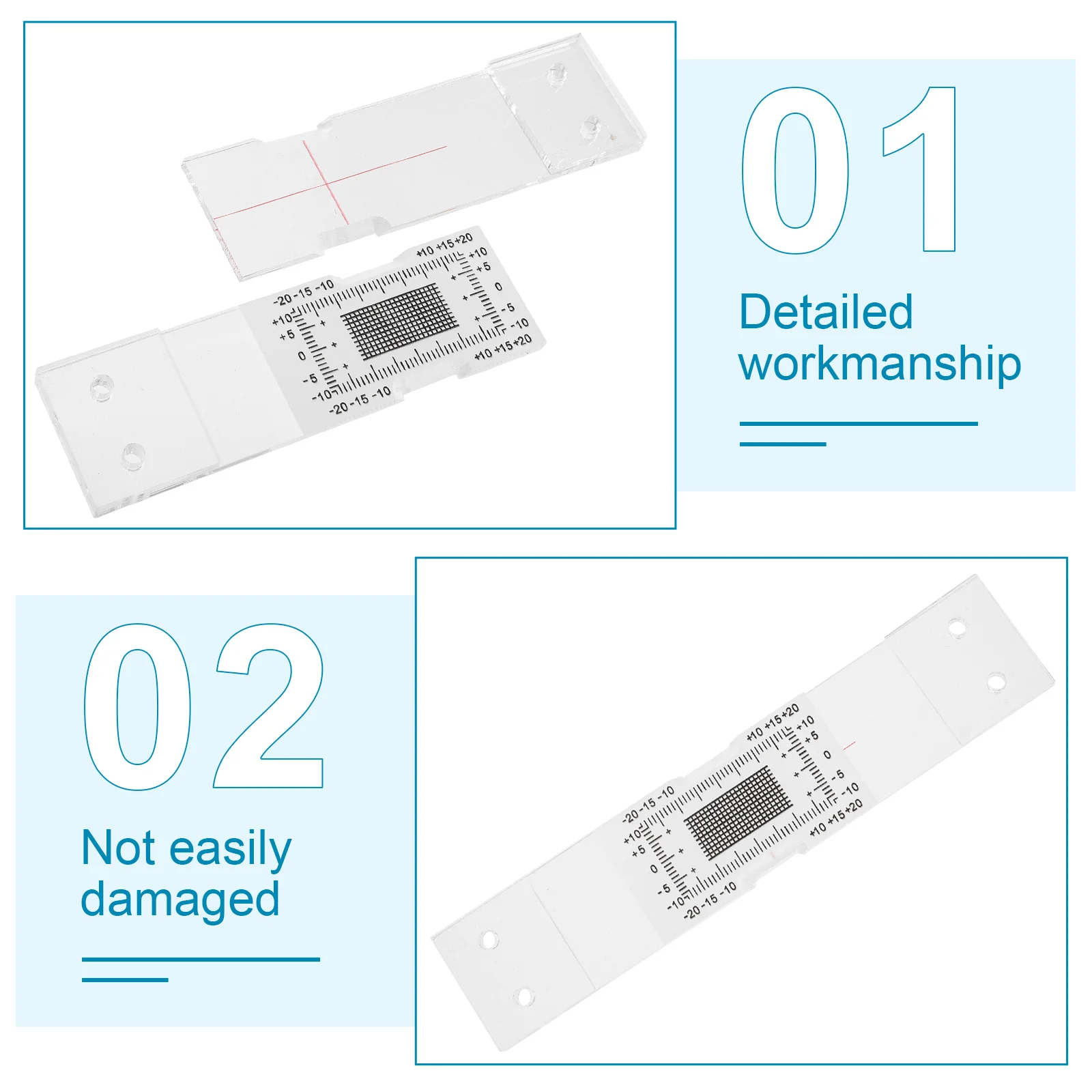 +10 +15 +20
+10
+5
0
-5
-10
+10 +15 +20
-20 -15 -10
+10
+5
0
-5
-10
-20 -15 -10

01

Detailed workmanship

02

Not easily damaged

+10 +15 +20
+10
+5
0
-5
-10
+10 +15 +20
-20 -15 -10
+10
+5
0
-5
-10
-20 -15 -10