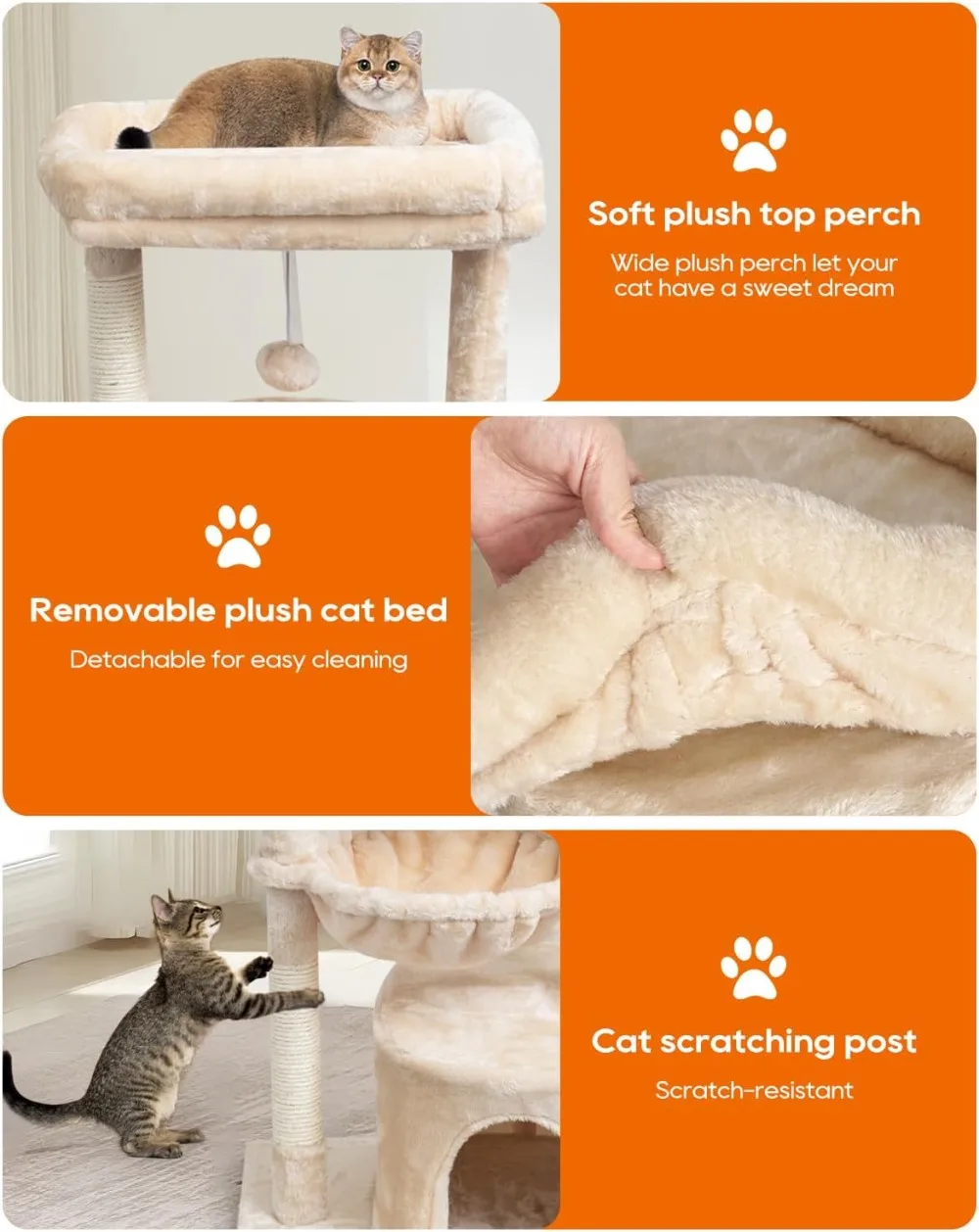 Soft plush top perch
Wide plush perch let your cat have a sweet dream

Removable plush cat bed
Detachable for easy cleaning

Cat scratching post
Scratch-resistant