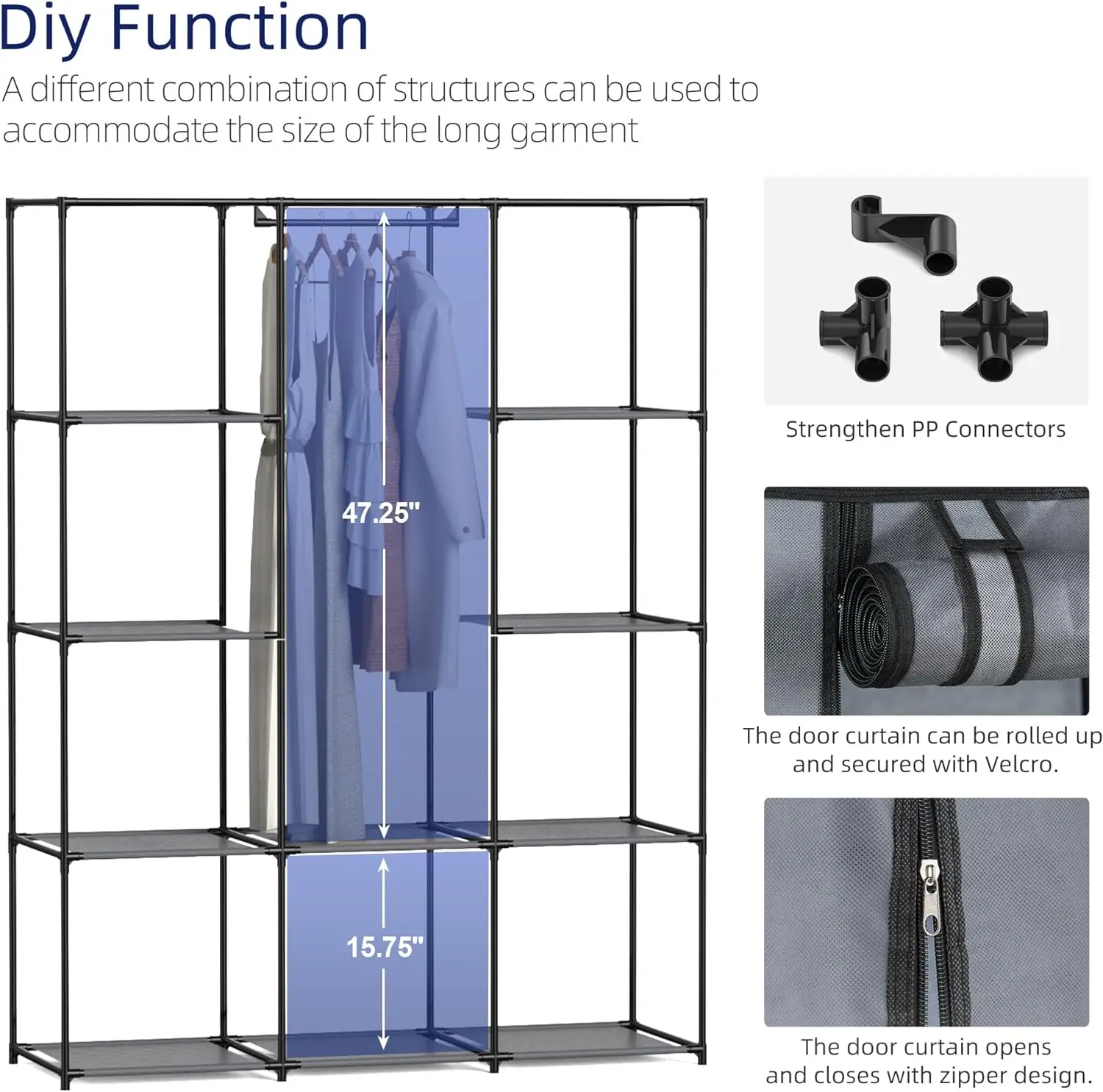 Diy Function

A different combination of structures can be used to accommodate the size of the long garment

47.25"

15.75"

Strengthen PP Connectors

The door curtain can be rolled up and secured with Velcro.

The door curtain opens and closes with zipper design.