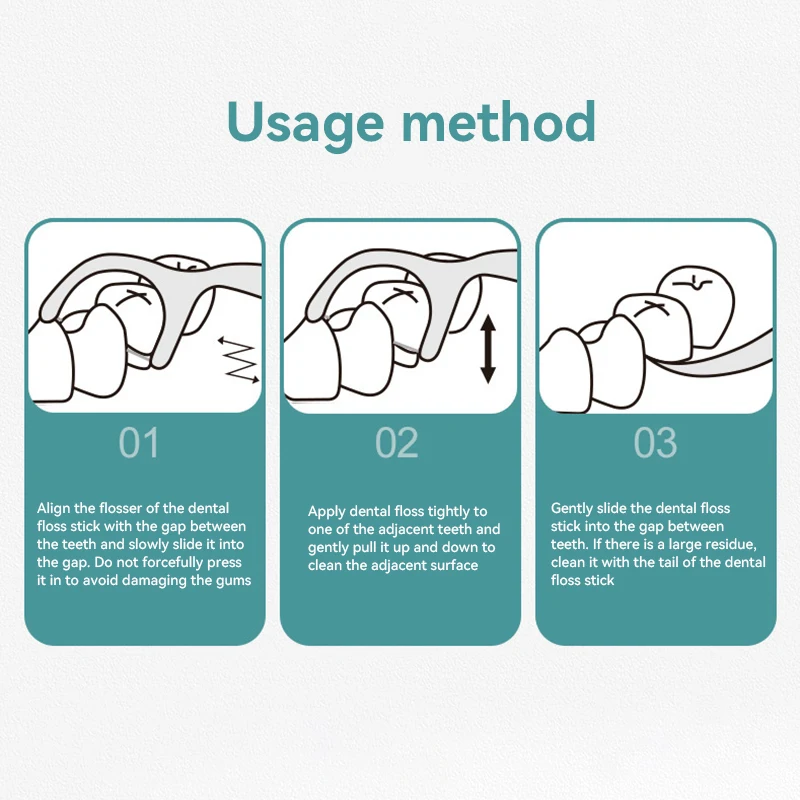 Usage method

01

Align the flosser of the dental floss stick with the gap between the teeth and slowly slide it into the gap. Do not forcefully press it in to avoid damaging the gums

02

Apply dental floss tightly to one of the adjacent teeth and gently pull it up and down to clean the adjacent surface

03

Gently slide the dental floss stick into the gap between teeth. If there is a large residue, clean it with the tail of the dental floss stick