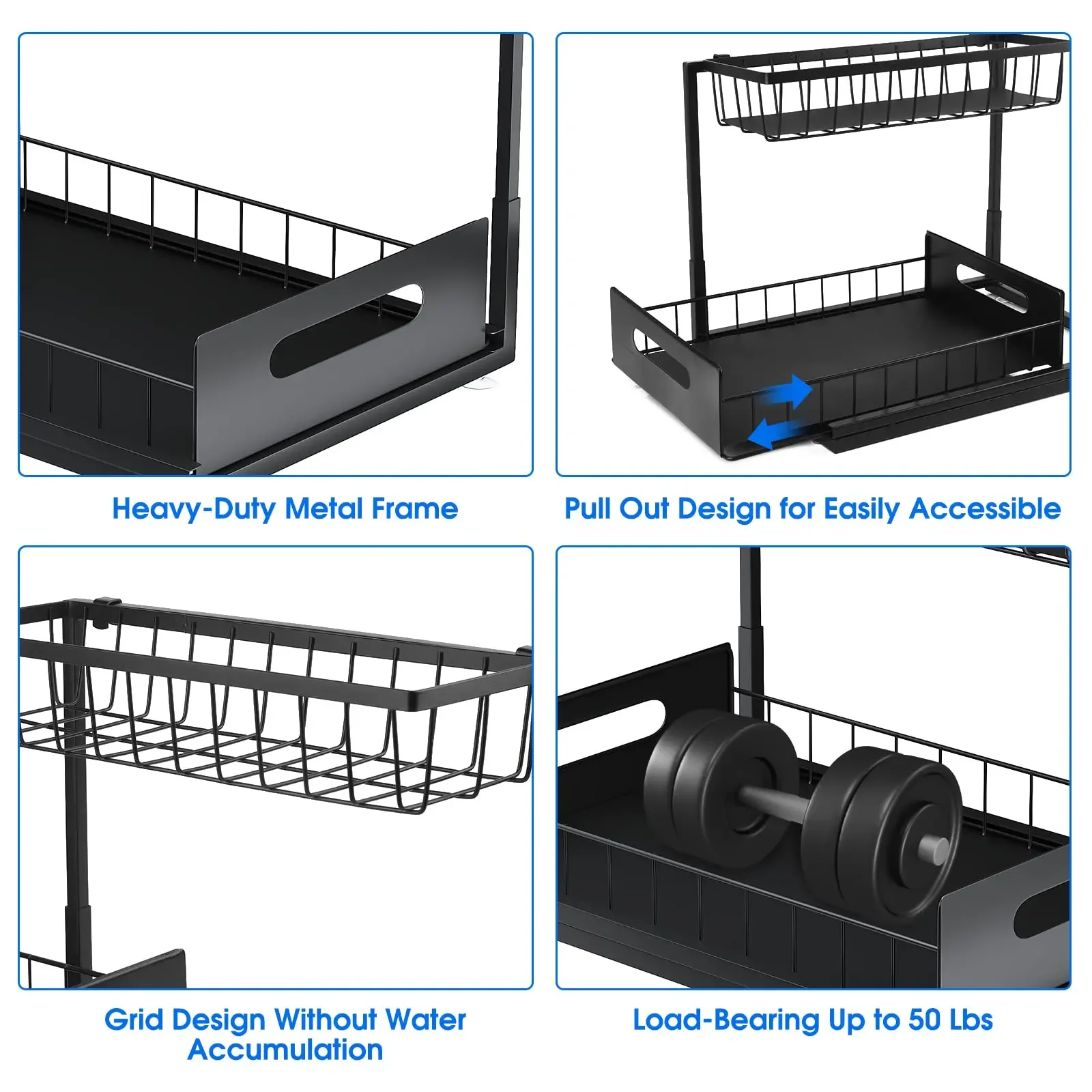 Heavy-Duty Metal Frame

Pull Out Design for Easily Accessible

Grid Design Without Water Accumulation

Load-Bearing Up to 50 Lbs