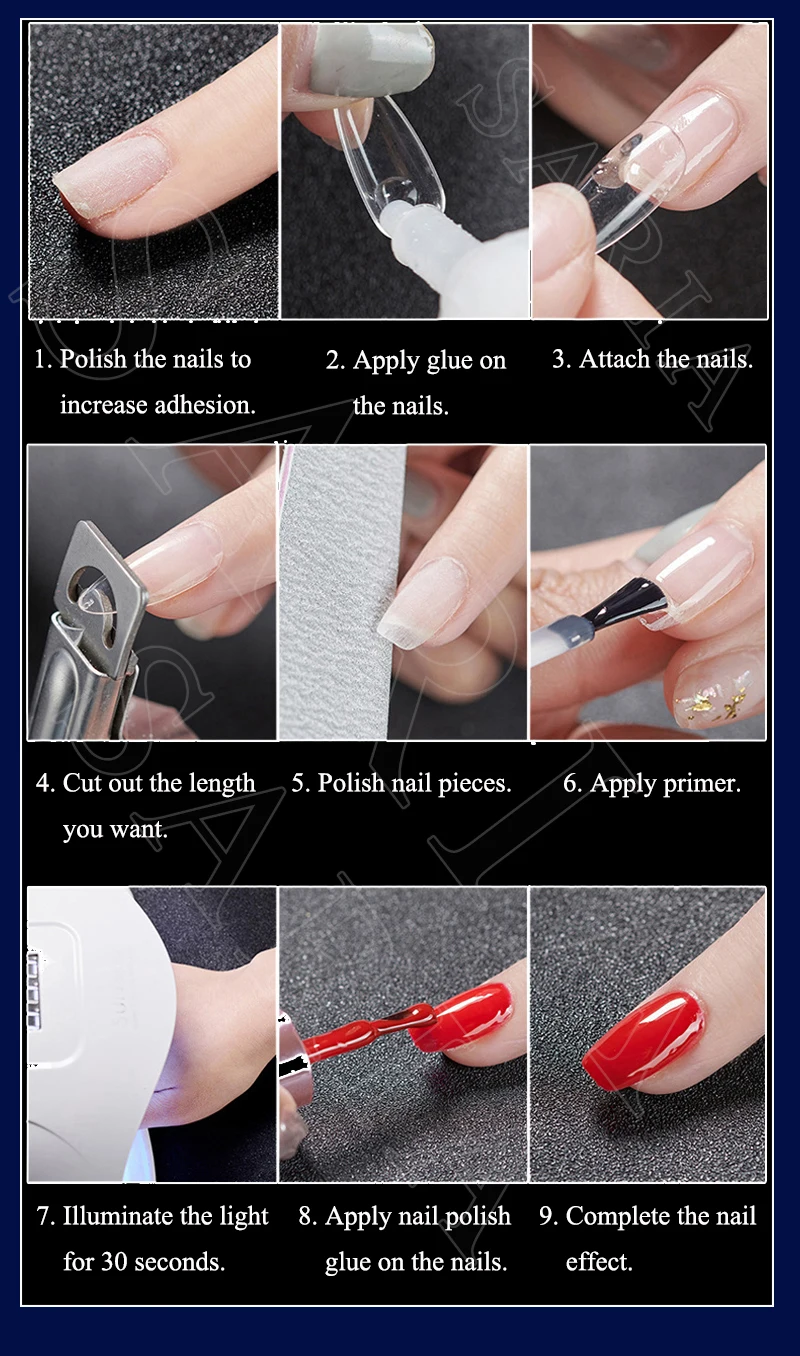 1. Polish the nails to increase adhesion.

2. Apply glue on the nails.

3. Attach the nails.

4. Cut out the length you want.

5. Polish nail pieces.

6. Apply primer.

7. Illuminate the light for 30 seconds.

8. Apply nail polish glue on the nails.

9. Complete the nail effect.