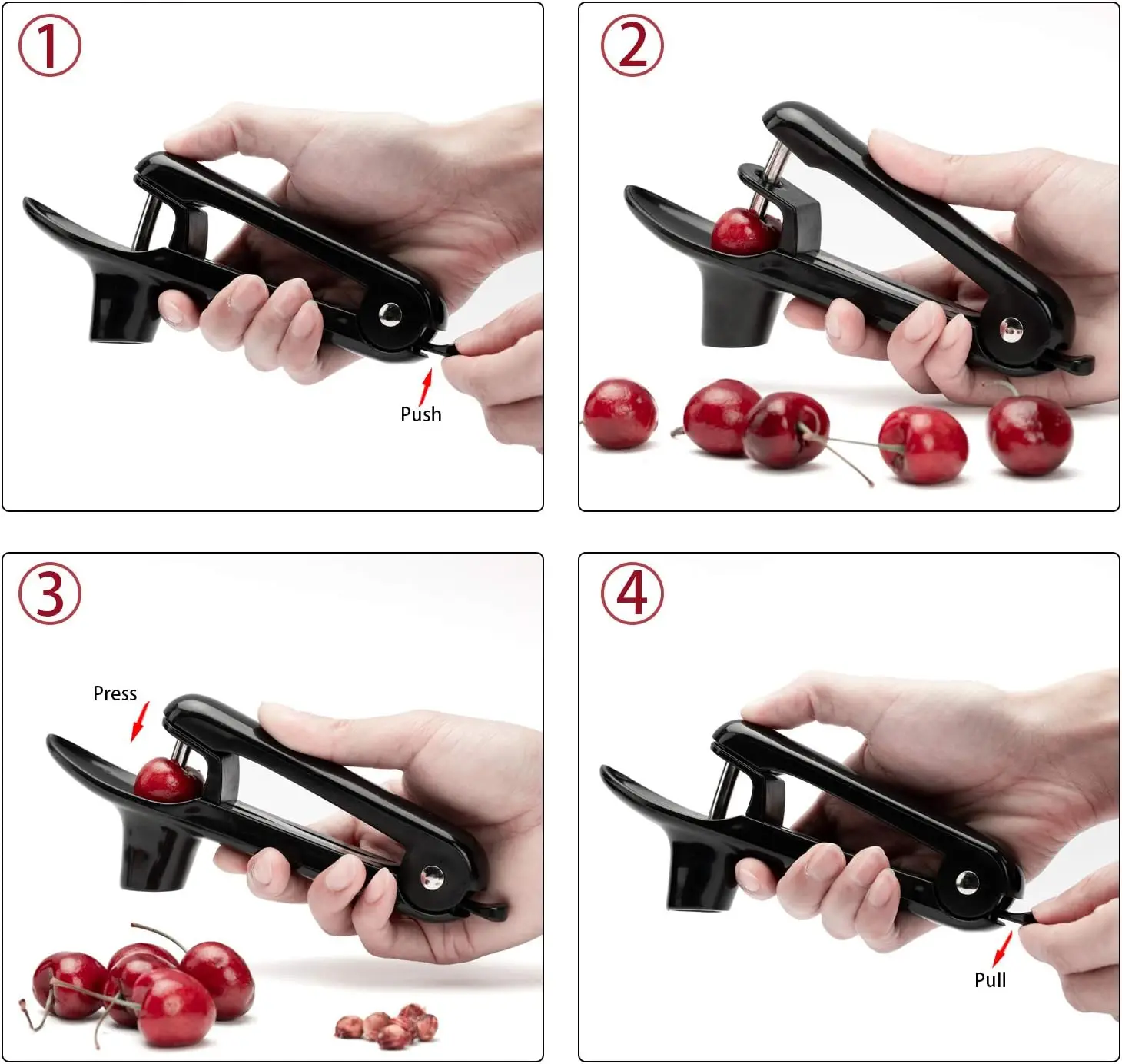 ①

Push

②

③

Press

④

Pull