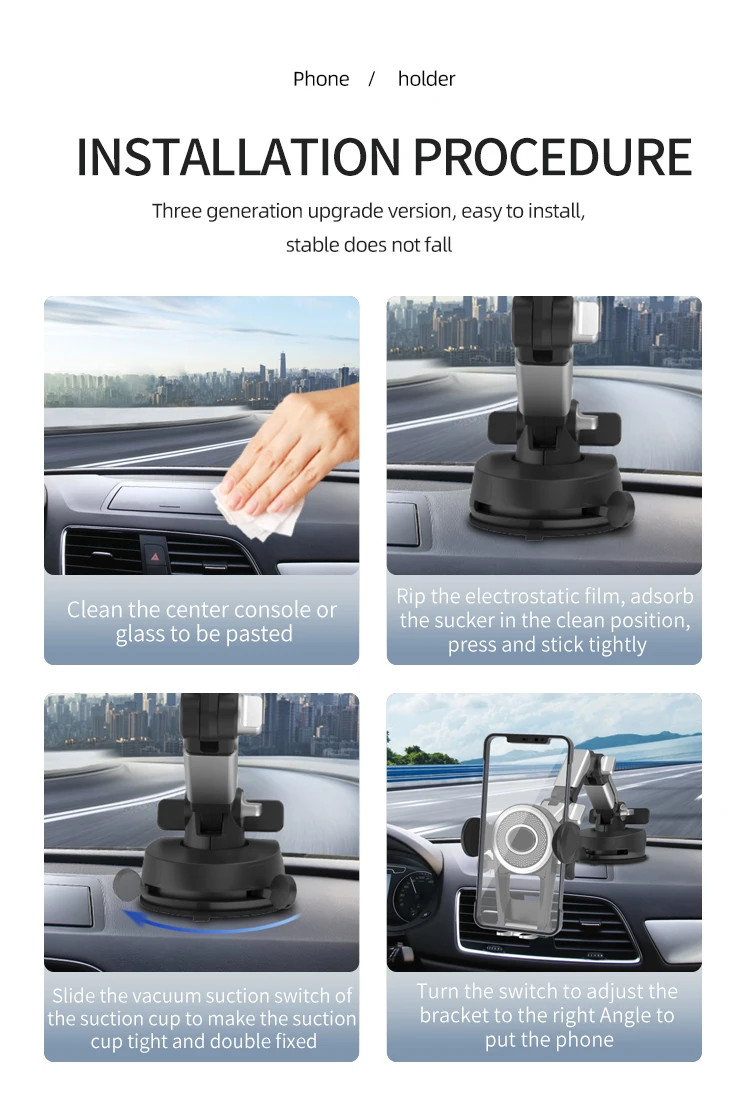 Phone / holder

INSTALLATION PROCEDURE

Three generation upgrade version, easy to install, stable does not fall

Clean the center console or glass to be pasted

Rip the electrostatic film, adsorb the sucker in the clean position, press and stick tightly

Slide the vacuum suction switch of the suction cup to make the suction cup tight and double fixed

Turn the switch to adjust the bracket to the right Angle to put the phone