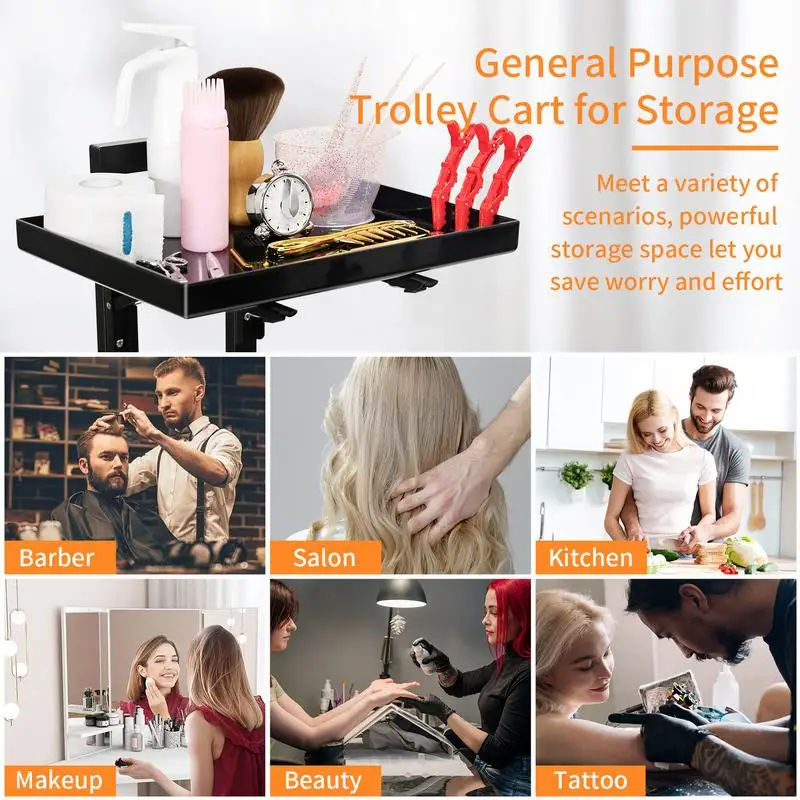 General Purpose Trolley Cart for Storage

Meet a variety of scenarios, powerful storage space let you save worry and effort

Barber

Salon

Kitchen

Makeup

Beauty

Tattoo