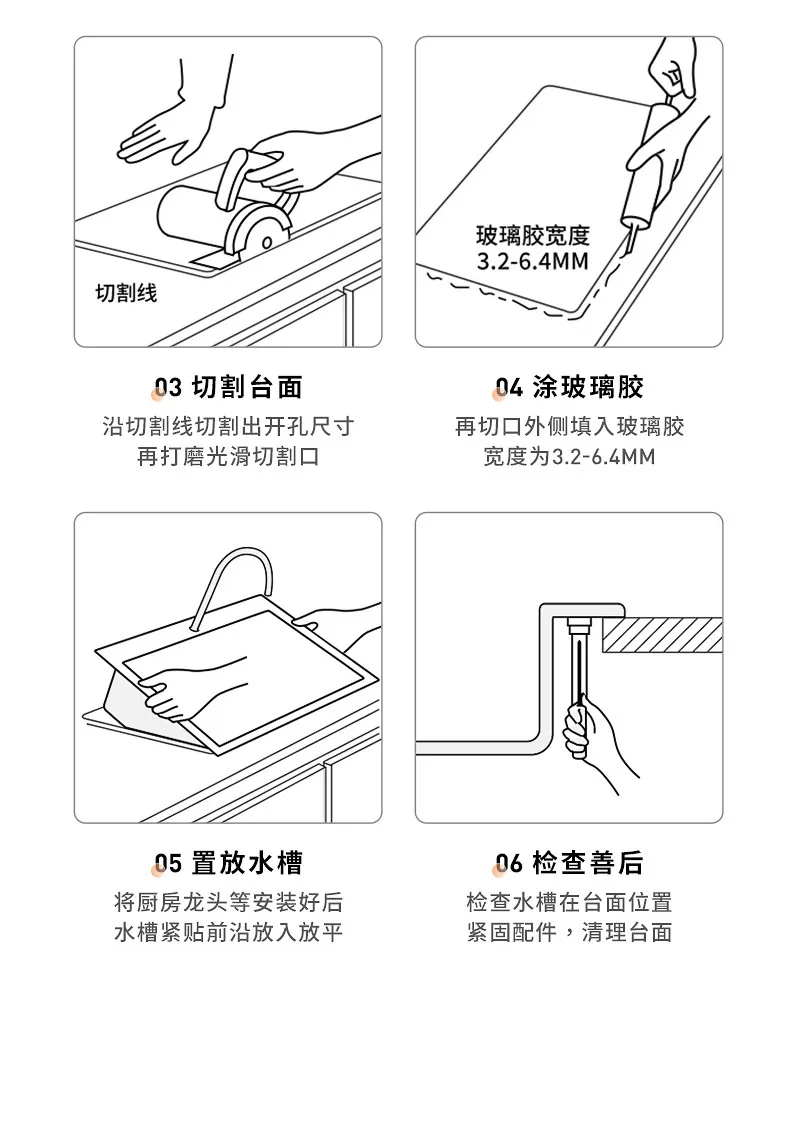 切割线

03 切割台面

沿切割线切割出开孔尺寸
再打磨光滑切割口

玻璃胶宽度
3.2-6.4MM

04 涂玻璃胶

再切口外侧填入玻璃胶
宽度为3.2-6.4MM

05 置放水槽

将厨房龙头等安装好后
水槽紧贴前沿放入放平

06 检查善后

检查水槽在台面位置
紧固配件，清理台面