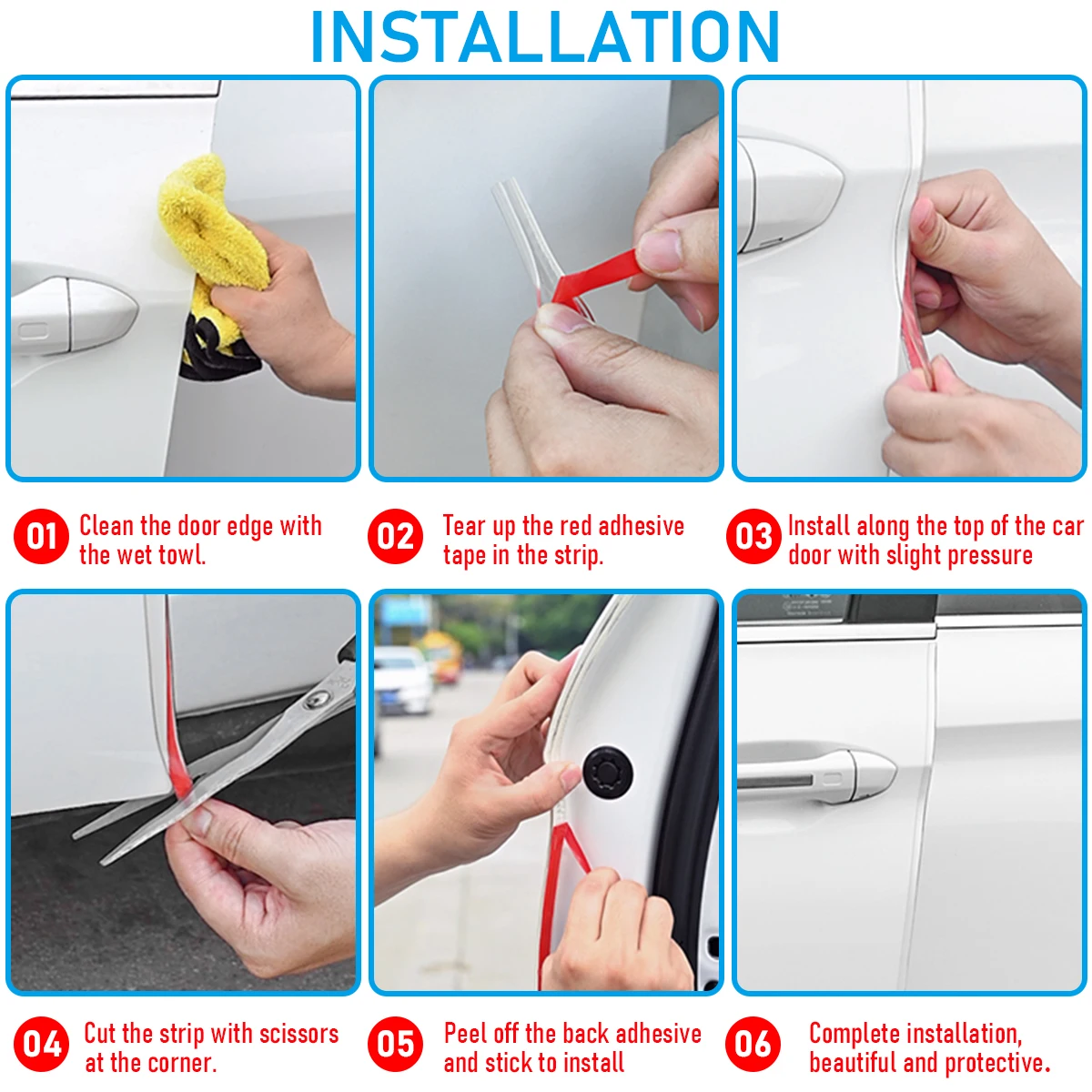 INSTALLATION

01 Clean the door edge with the wet towl.

02 Tear up the red adhesive tape in the strip.

03 Install along the top of the car door with slight pressure

04 Cut the strip with scissors at the corner.

05 Peel off the back adhesive and stick to install

06 Complete installation, beautiful and protective.