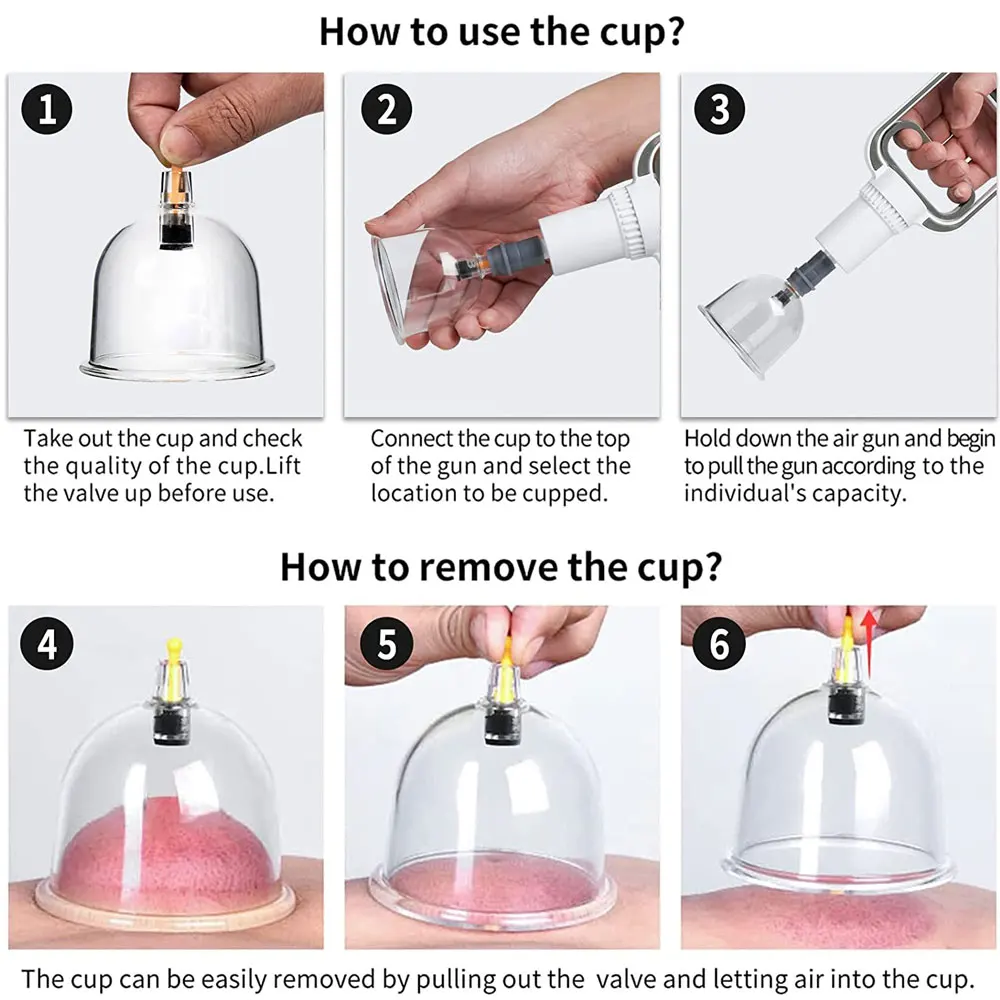 How to use the cup?

1

Take out the cup and check the quality of the cup.Lift the valve up before use.

2

Connect the cup to the top of the gun and select the location to be cupped.

3

Hold down the air gun and begin to pull the gun according to the individual's capacity.

How to remove the cup?

4

5

6

The cup can be easily removed by pulling out the valve and letting air into the cup.