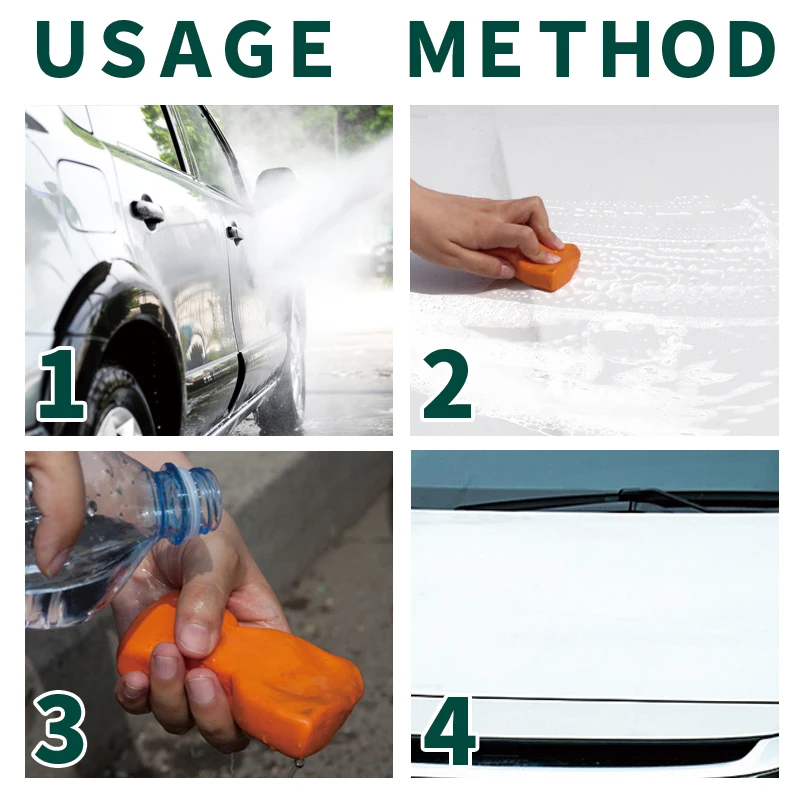 USAGE METHOD

1

2

3

4