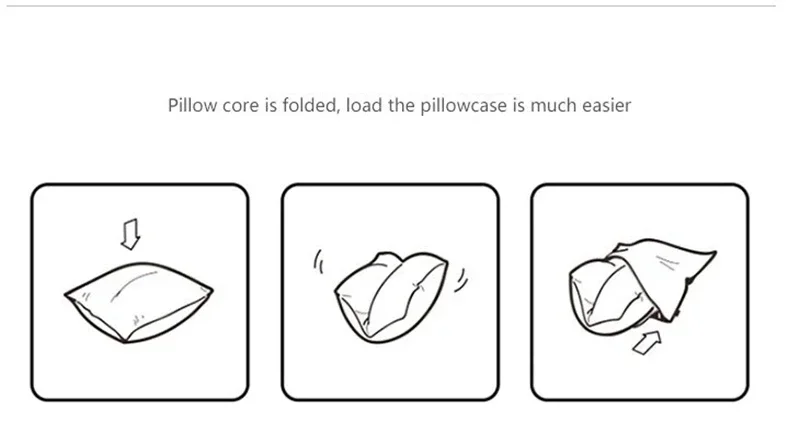 Pillow core is folded, load the pillowcase is much easier