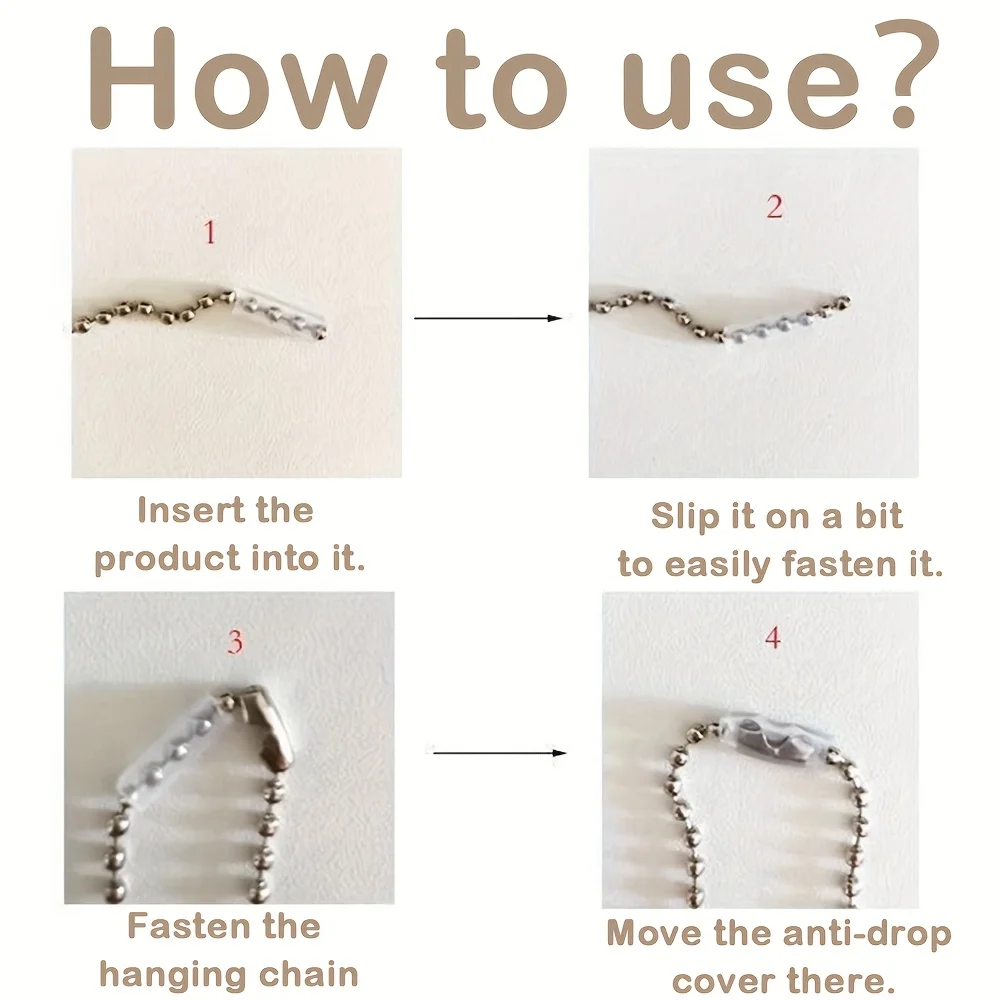 How to use?

1

Insert the product into it.

2

Slip it on a bit to easily fasten it.

3

Fasten the hanging chain

4

Move the anti-drop cover there.