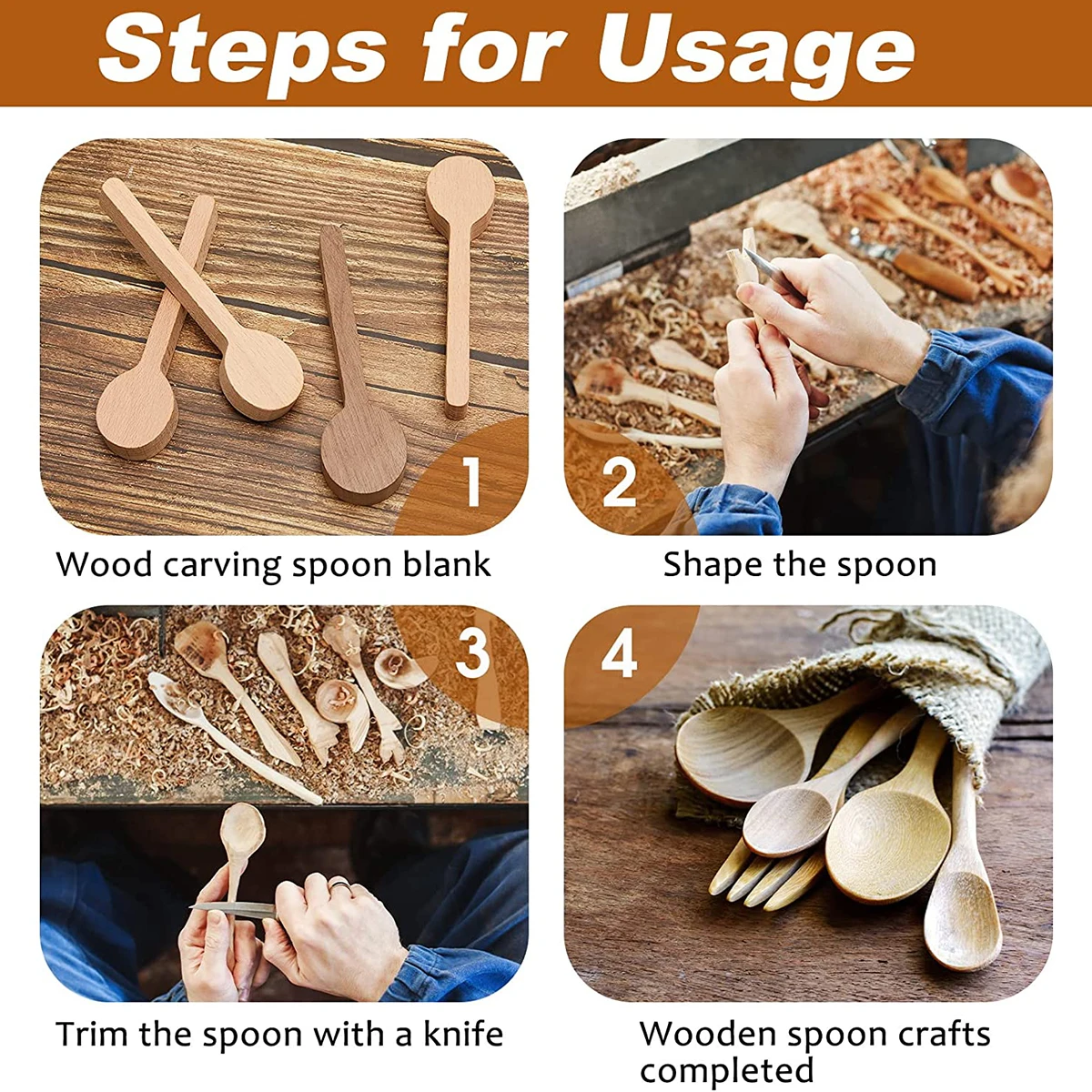 Steps for Usage

1

Wood carving spoon blank

2

Shape the spoon

3

Trim the spoon with a knife

4

Wooden spoon crafts completed