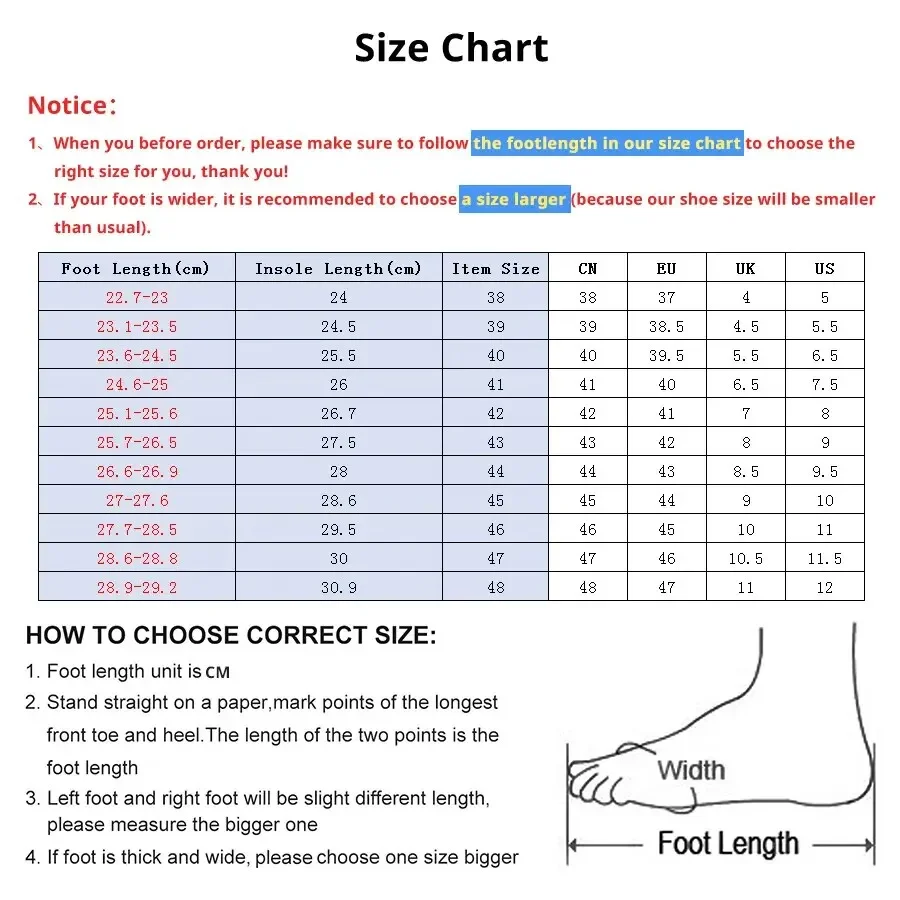 Size Chart

Notice:

1、When you before order, please make sure to follow the footlength in our size chart to choose the right size for you, thank you!

2、If your foot is wider, it is recommended to choose a size larger (because our shoe size will be smaller than usual).

| Foot Length(cm) | Insole Length(cm) | Item Size | CN | EU | UK | US |
|---|---|---|---|---|---|---|
| 22.7-23 | 24 | 38 | 38 | 37 | 4 | 5 |
| 23.1-23.5 | 24.5 | 39 | 39 | 38.5 | 4.5 | 5.5 |
| 23.6-24.5 | 25.5 | 40 | 40 | 39.5 | 5.5 | 6.5 |
| 24.6-25 | 26 | 41 | 41 | 40 | 6.5 | 7.5 |
| 25.1-25.6 | 26.7 | 42 | 42 | 41 | 7 | 8 |
| 25.7-26.5 | 27.5 | 43 | 43 | 42 | 8 | 9 |
| 26.6-26.9 | 28 | 44 | 44 | 43 | 8.5 | 9.5 |
| 27-27.6 | 28.6 | 45 | 45 | 44 | 9 | 10 |
| 27.7-28.5 | 29.5 | 46 | 46 | 45 | 10 | 11 |
| 28.6-28.8 | 30 | 47 | 47 | 46 | 10.5 | 11.5 |
| 28.9-29.2 | 30.9 | 48 | 48 | 47 | 11 | 12 |

HOW TO CHOOSE CORRECT SIZE:

1. Foot length unit is CM

2. Stand straight on a paper,mark points of the longest front toe and heel.The length of the two points is the foot length

3. Left foot and right foot will be slight different length, please measure the bigger one

4. If foot is thick and wide, please choose one size bigger

Width

Foot Length