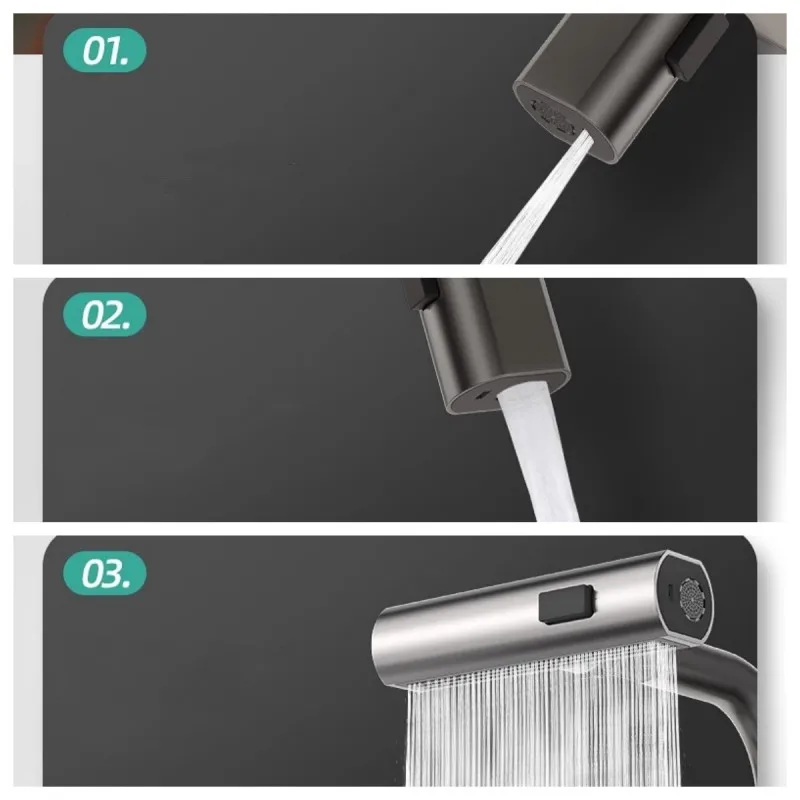 01.

02.

03.