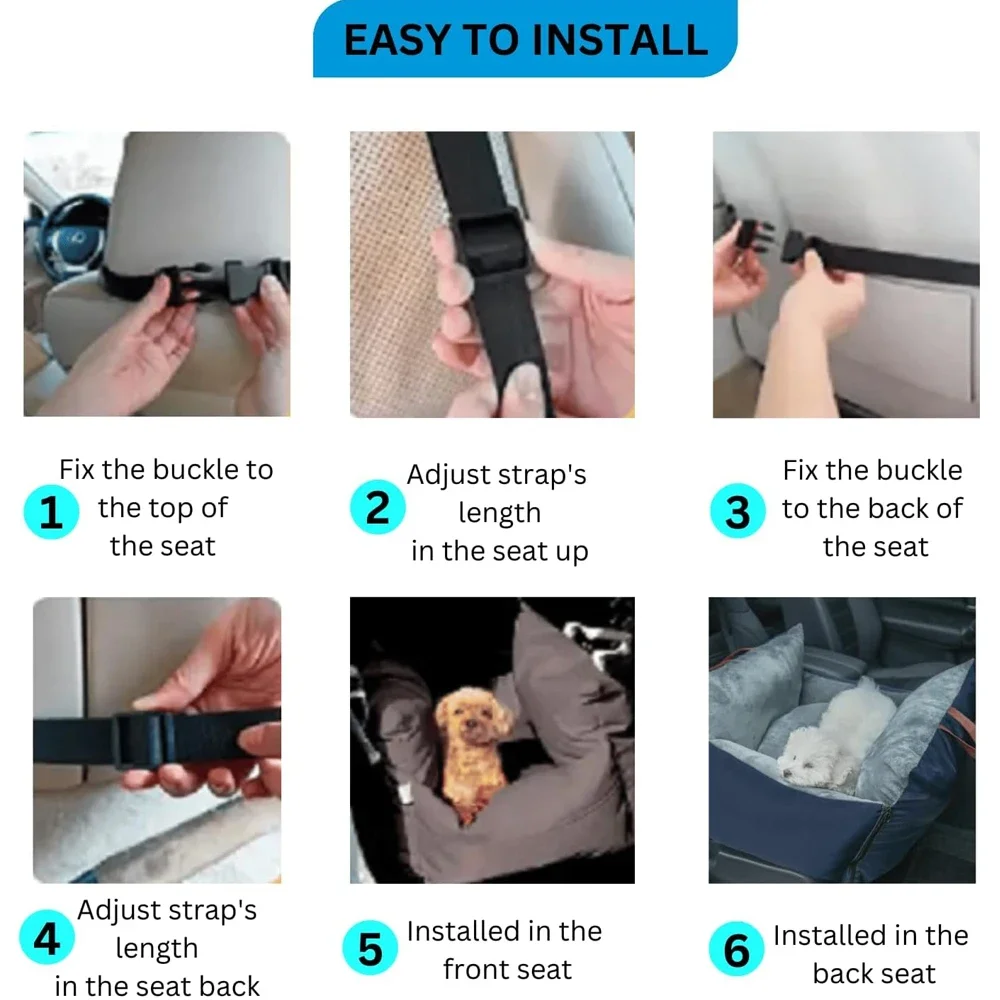 EASY TO INSTALL

1 Fix the buckle to the top of the seat

2 Adjust strap's length in the seat up

3 Fix the buckle to the back of the seat

4 Adjust strap's length in the seat back

5 Installed in the front seat

6 Installed in the back seat