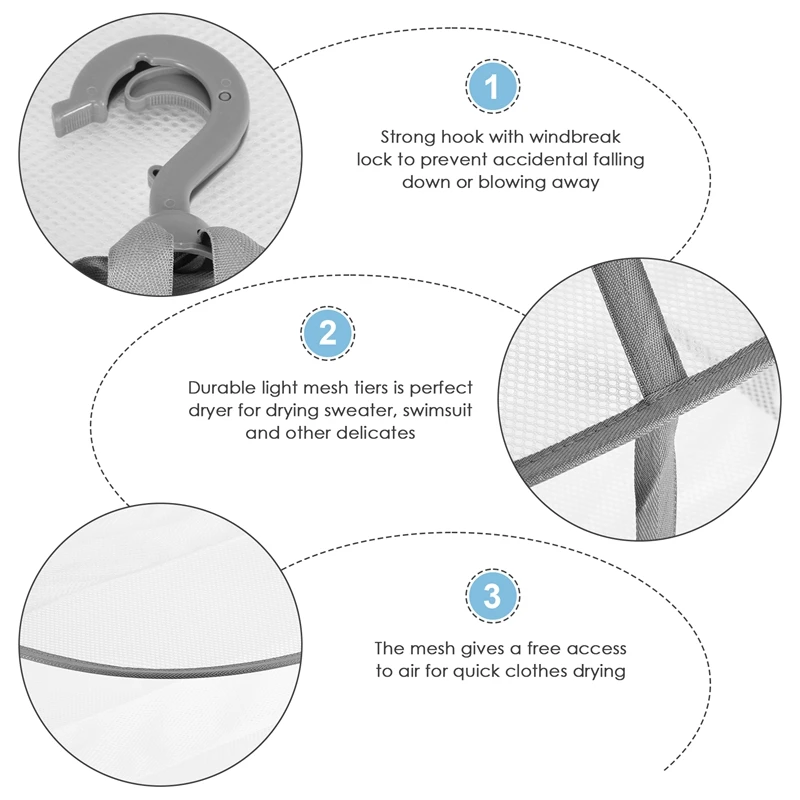 1

Strong hook with windbreak lock to prevent accidental falling down or blowing away

2

Durable light mesh tiers is perfect dryer for drying sweater, swimsuit and other delicates

3

The mesh gives a free access to air for quick clothes drying