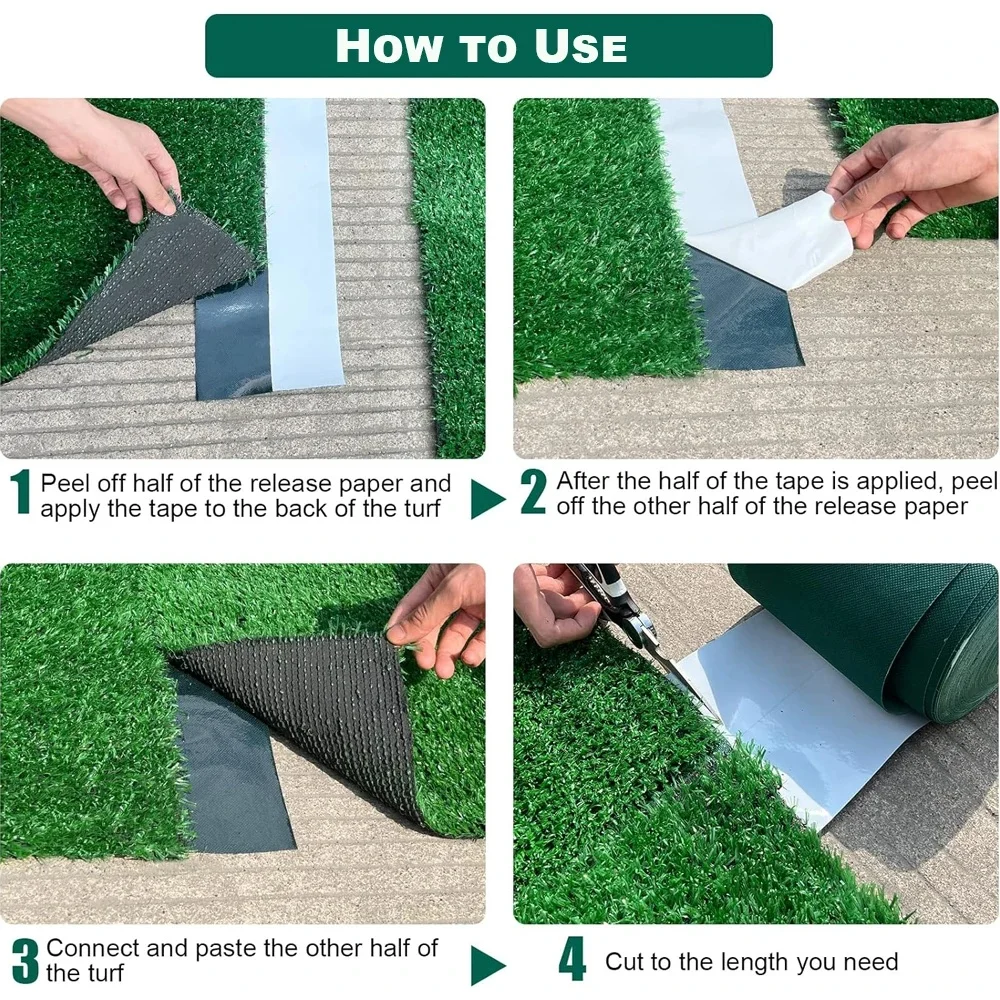 HOW TO USE

1 Peel off half of the release paper and apply the tape to the back of the turf

2 After the half of the tape is applied, peel off the other half of the release paper

3 Connect and paste the other half of the turf

4 Cut to the length you need