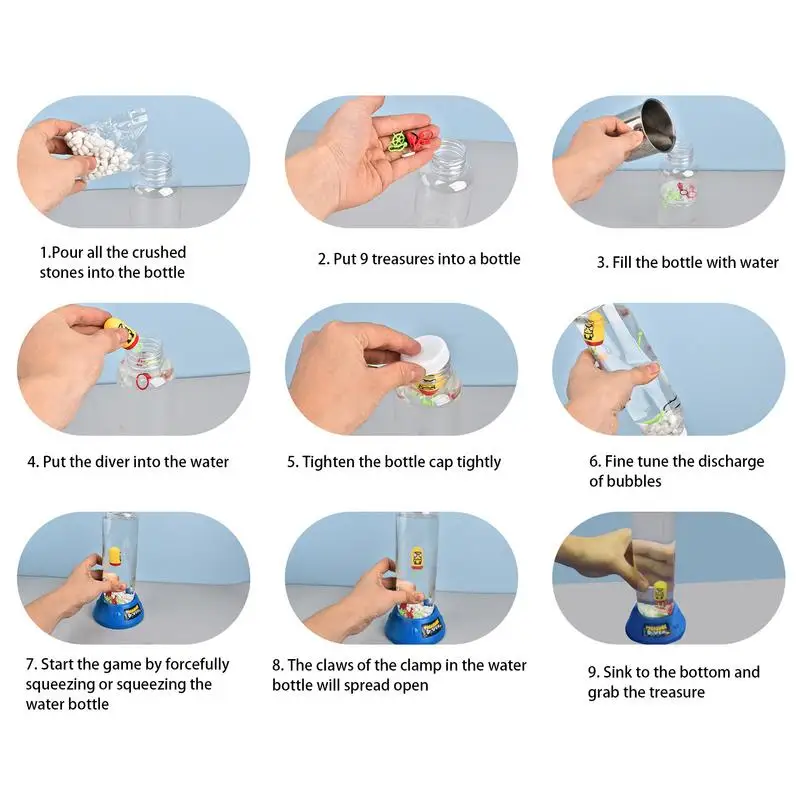 1.Pour all the crushed stones into the bottle

2. Put 9 treasures into a bottle

3. Fill the bottle with water

4. Put the diver into the water

5. Tighten the bottle cap tightly

6. Fine tune the discharge of bubbles

7. Start the game by forcefully squeezing or squeezing the water bottle

8. The claws of the clamp in the water bottle will spread open

9. Sink to the bottom and grab the treasure