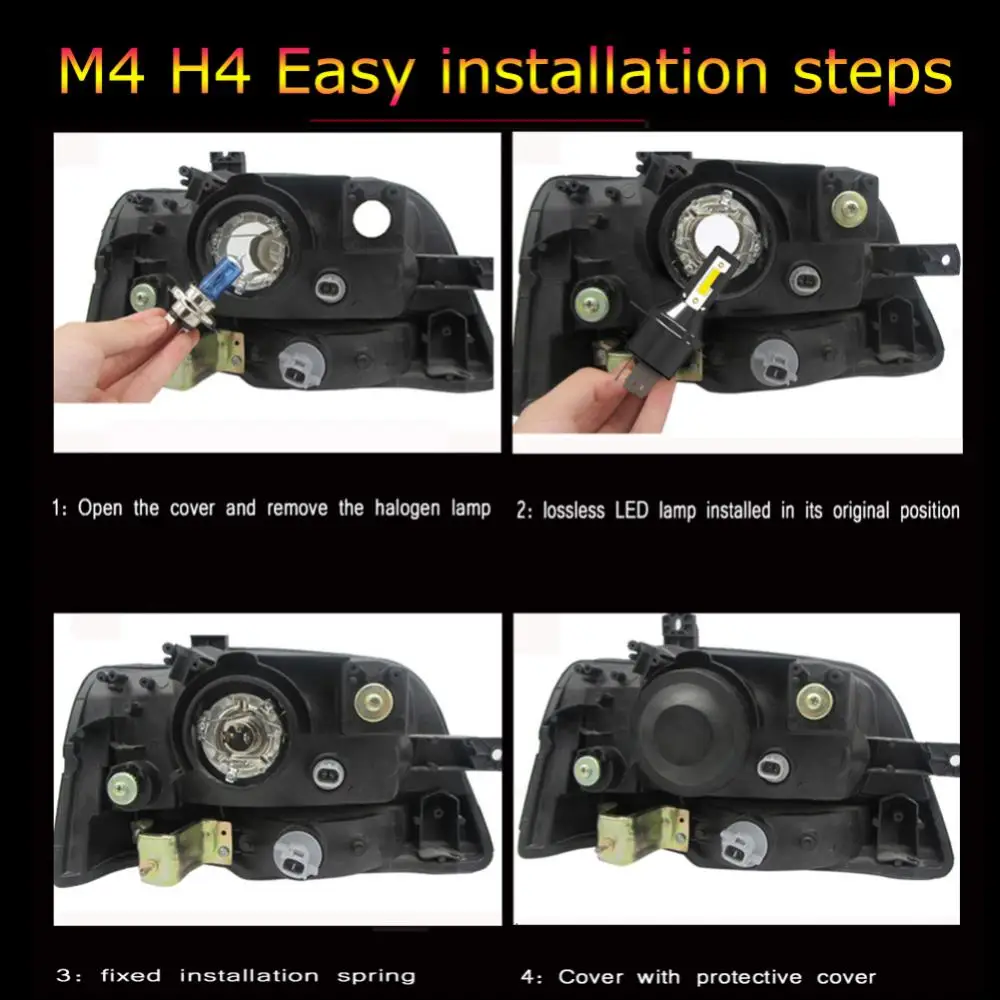 M4 H4 Easy installation steps

1: Open the cover and remove the halogen lamp

2: lossless LED lamp installed in its original position

3: fixed installation spring

4: Cover with protective cover