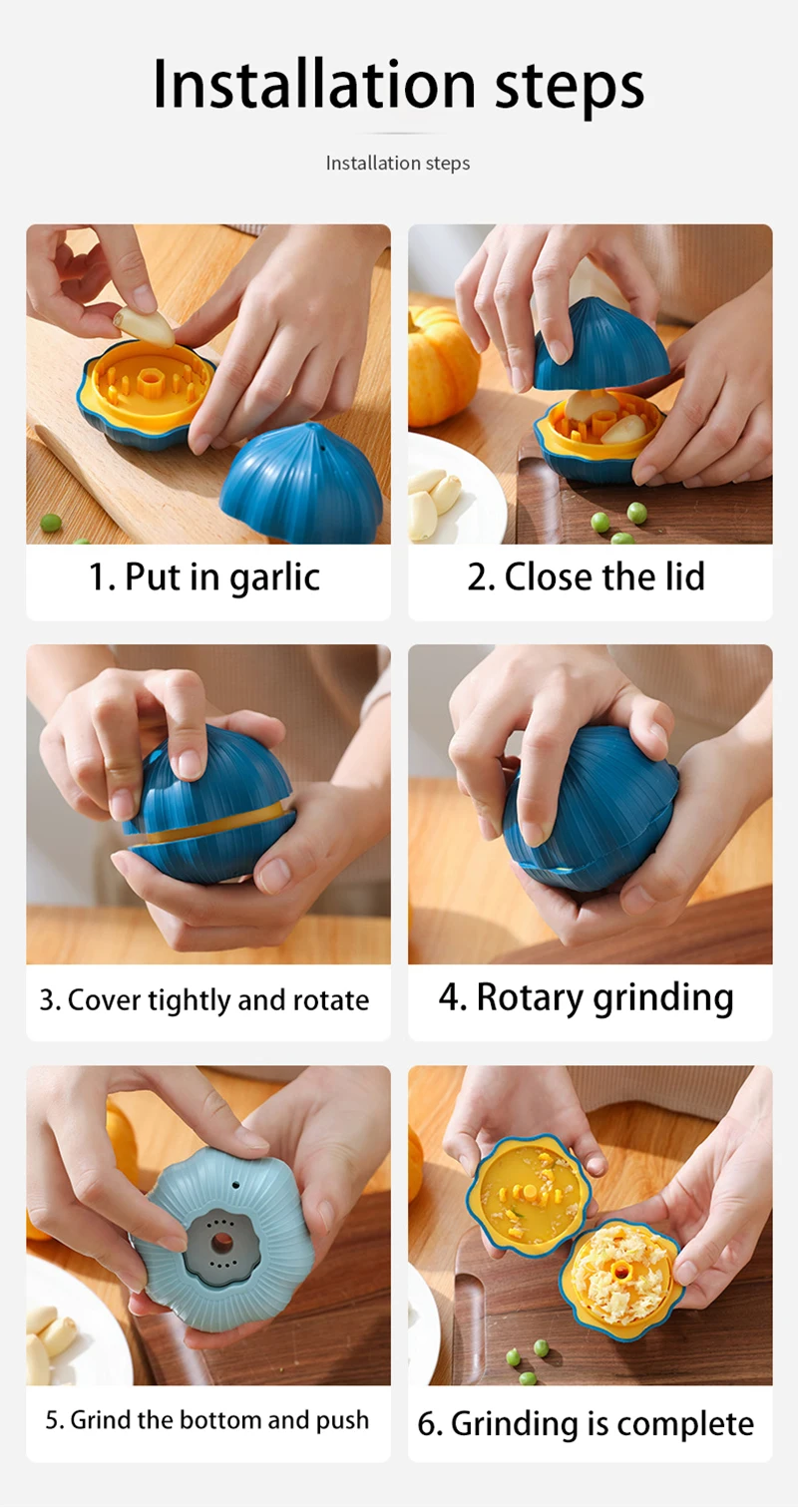 Installation steps

Installation steps

1. Put in garlic

2. Close the lid

3. Cover tightly and rotate

4. Rotary grinding

5. Grind the bottom and push

6. Grinding is complete