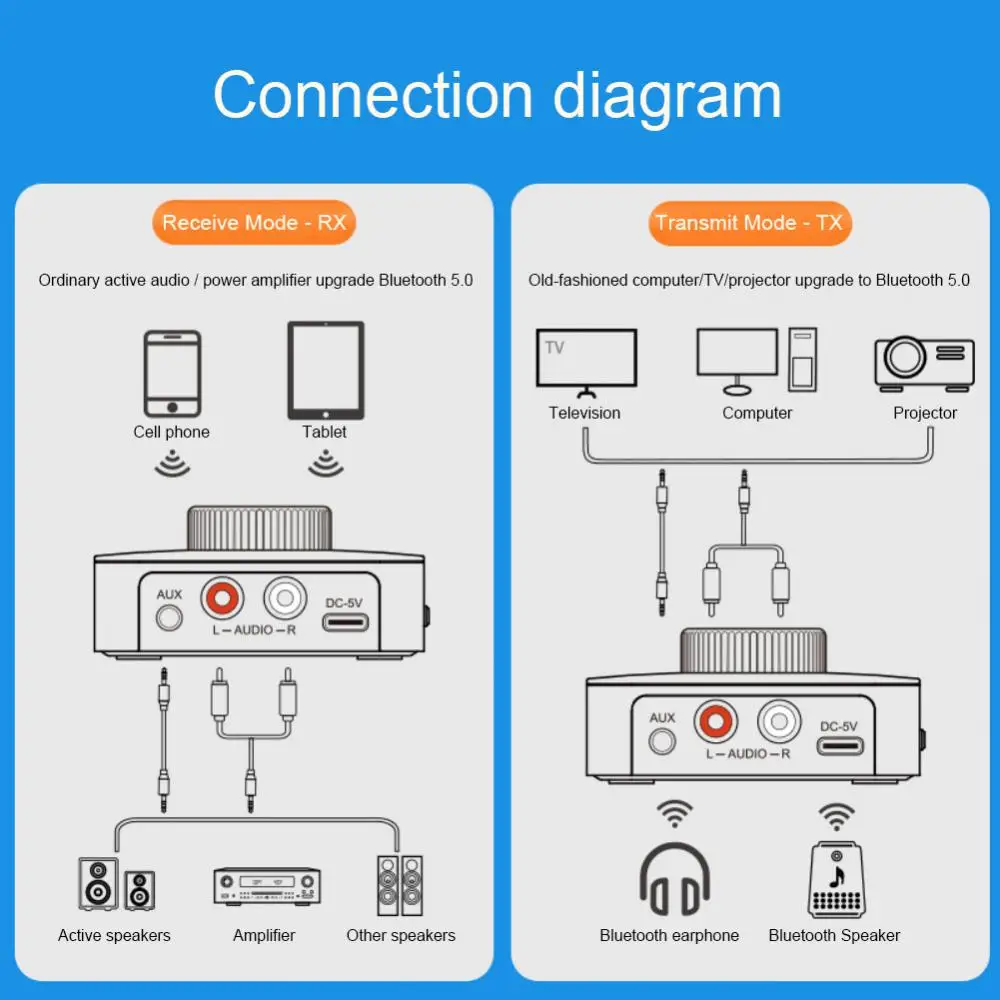 Connection diagram

Receive Mode - RX

Ordinary active audio / power amplifier upgrade Bluetooth 5.0

Cell phone

Tablet

AUX

L — AUDIO — R

DC-5V

Active speakers

Amplifier

Other speakers

Transmit Mode - TX

Old-fashioned computer/TV/projector upgrade to Bluetooth 5.0

TV

Television

Computer

Projector

AUX

L — AUDIO — R

DC-5V

Bluetooth earphone

Bluetooth Speaker