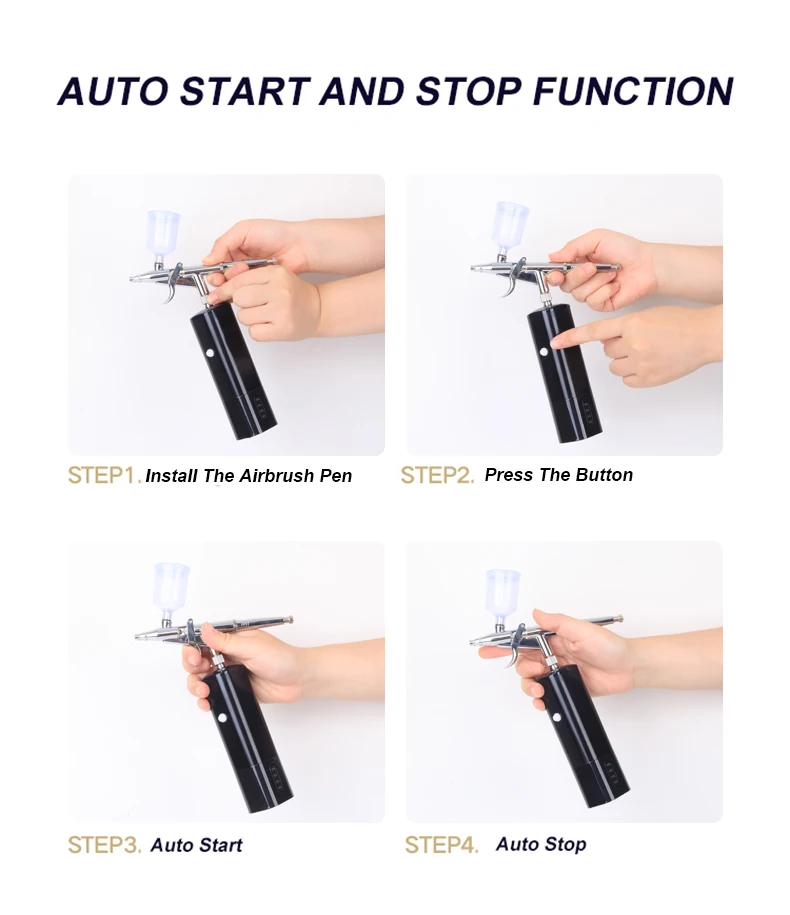 AUTO START AND STOP FUNCTION

STEP1. Install The Airbrush Pen

STEP2. Press The Button

STEP3. Auto Start

STEP4. Auto Stop