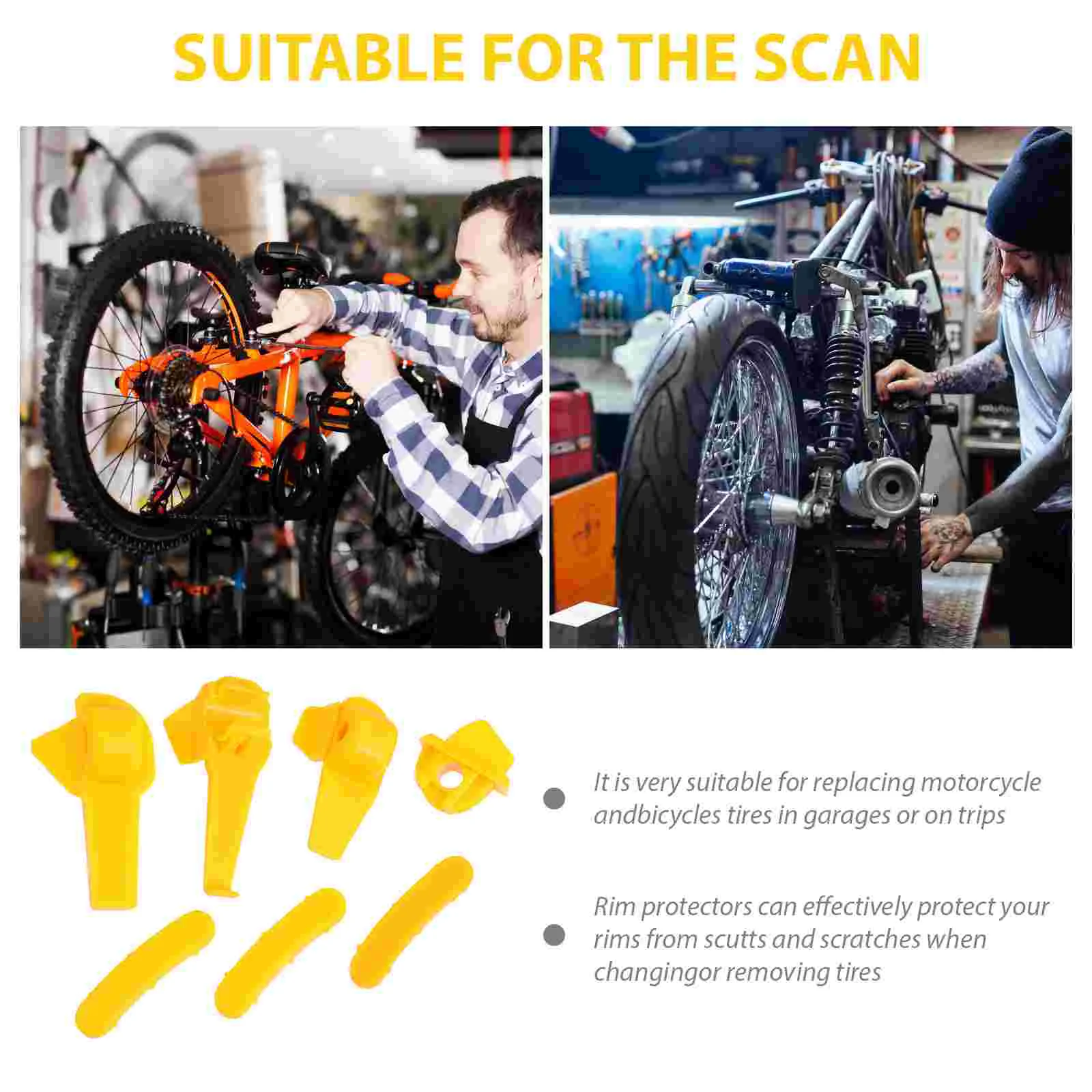 SUITABLE FOR THE SCAN

It is very suitable for replacing motorcycle andbicycles tires in garages or on trips

Rim protectors can effectively protect your rims from scutts and scratches when changingor removing tires