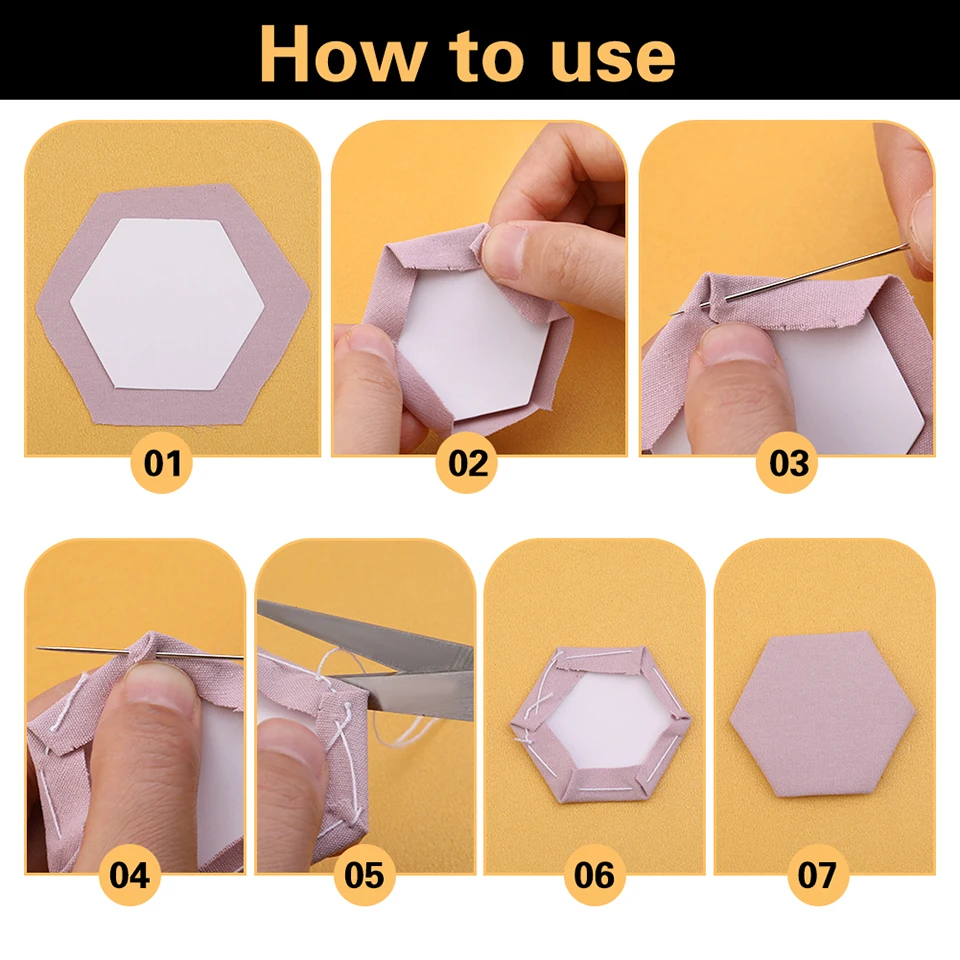 How to use

01

02

03

04

05

06

07