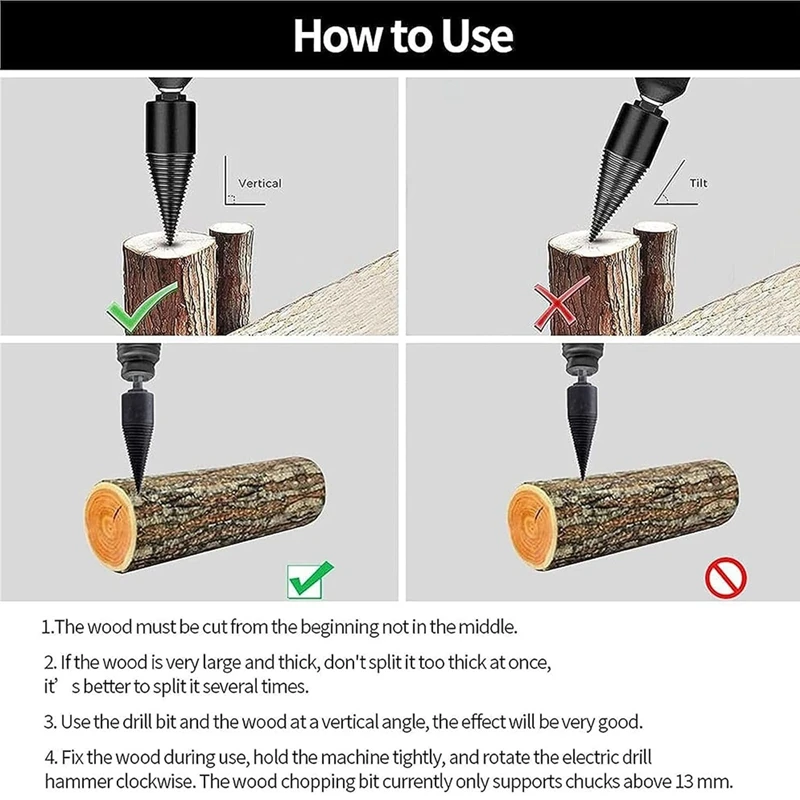 How to Use

Vertical

Tilt

1.The wood must be cut from the beginning not in the middle.

2. If the wood is very large and thick, don't split it too thick at once, it’ s better to split it several times.

3. Use the drill bit and the wood at a vertical angle, the effect will be very good.

4. Fix the wood during use, hold the machine tightly, and rotate the electric drill hammer clockwise. The wood chopping bit currently only supports chucks above 13 mm.